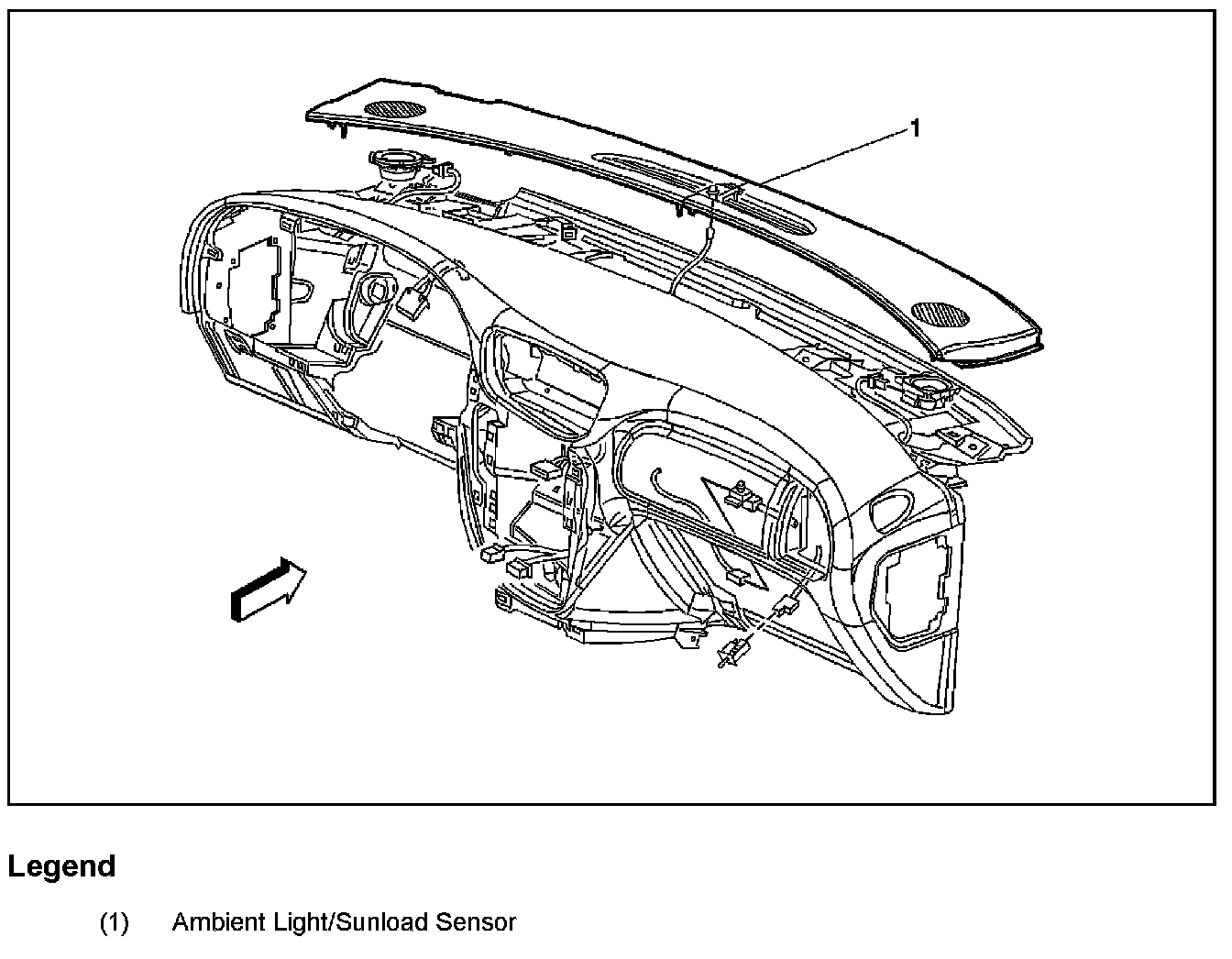 1

Legend

(1) Ambient Light/Sunload Sensor