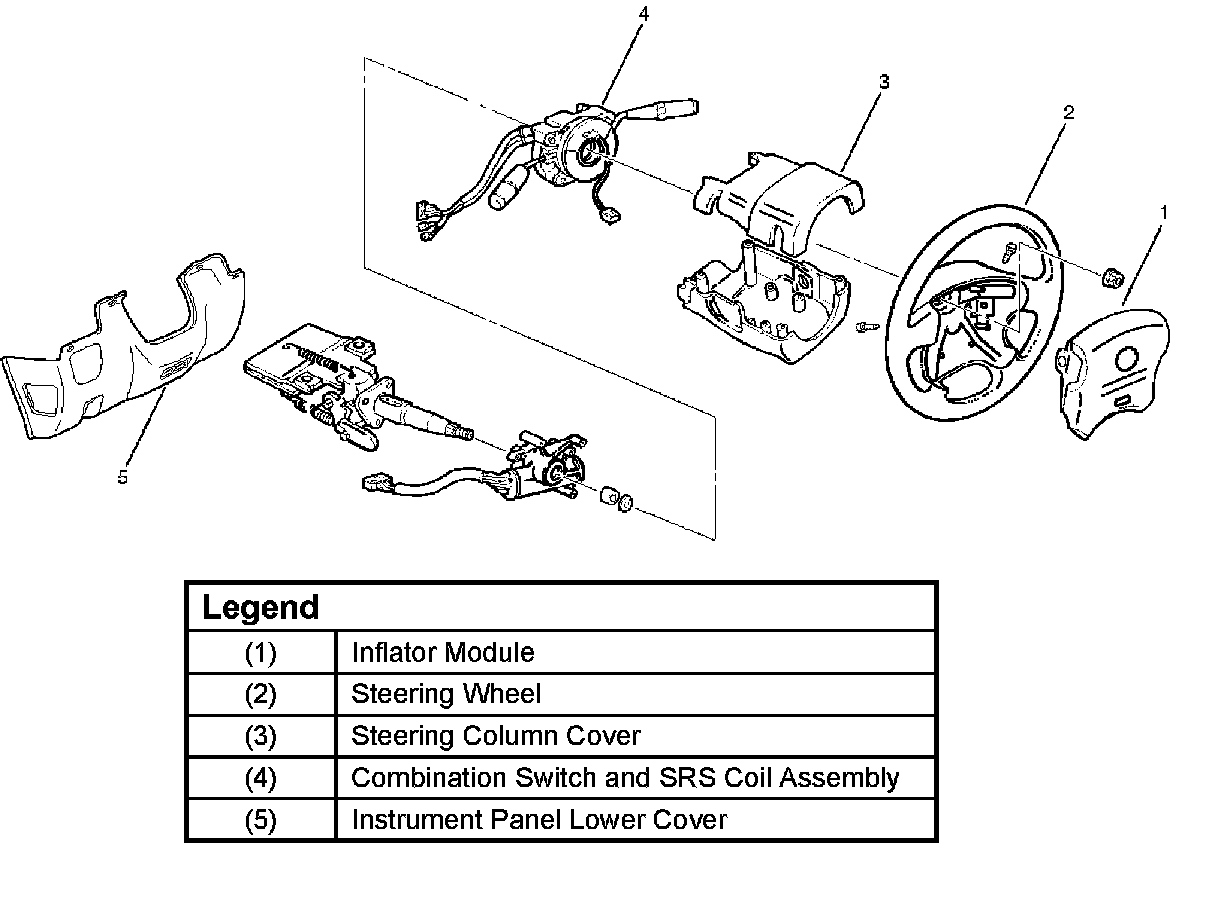 4
3
2
1
5

| Legend | |
|---|---|
| (1) | Inflator Module |
| (2) | Steering Wheel |
| (3) | Steering Column Cover |
| (4) | Combination Switch and SRS Coil Assembly |
| (5) | Instrument Panel Lower Cover |