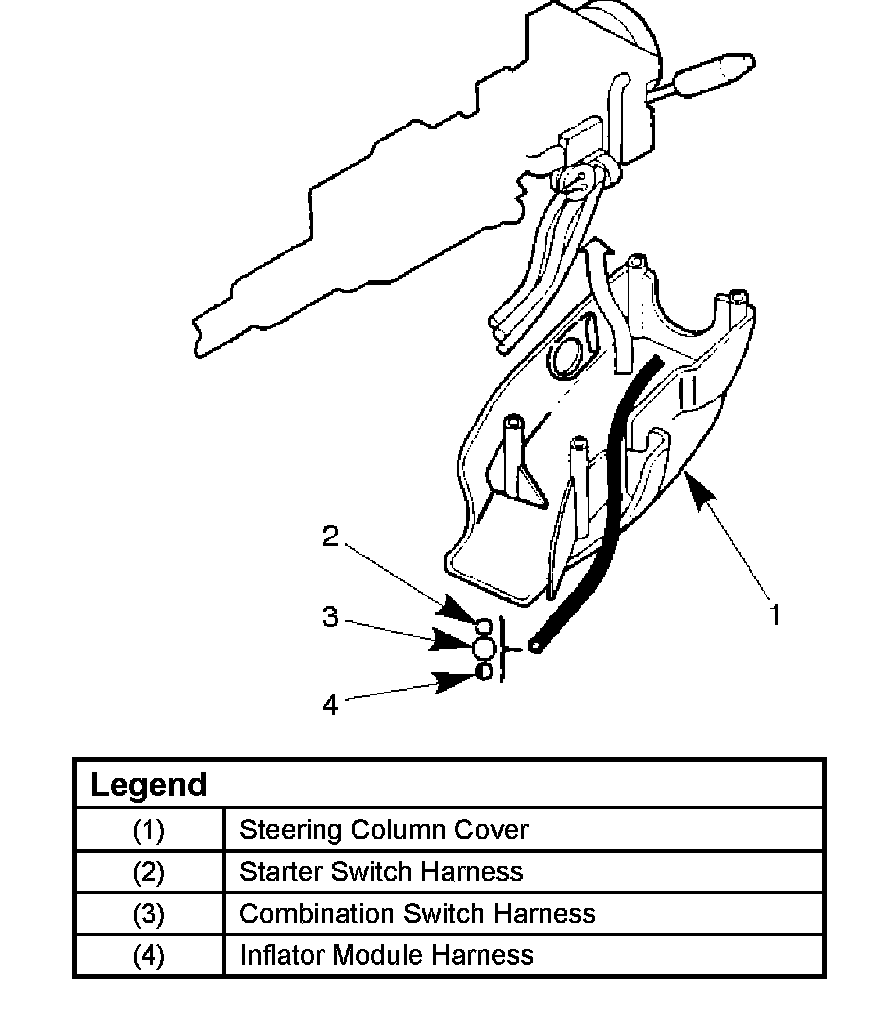 2
3
4
1

| Legend | |
|---|---|
| (1) | Steering Column Cover |
| (2) | Starter Switch Harness |
| (3) | Combination Switch Harness |
| (4) | Inflator Module Harness |