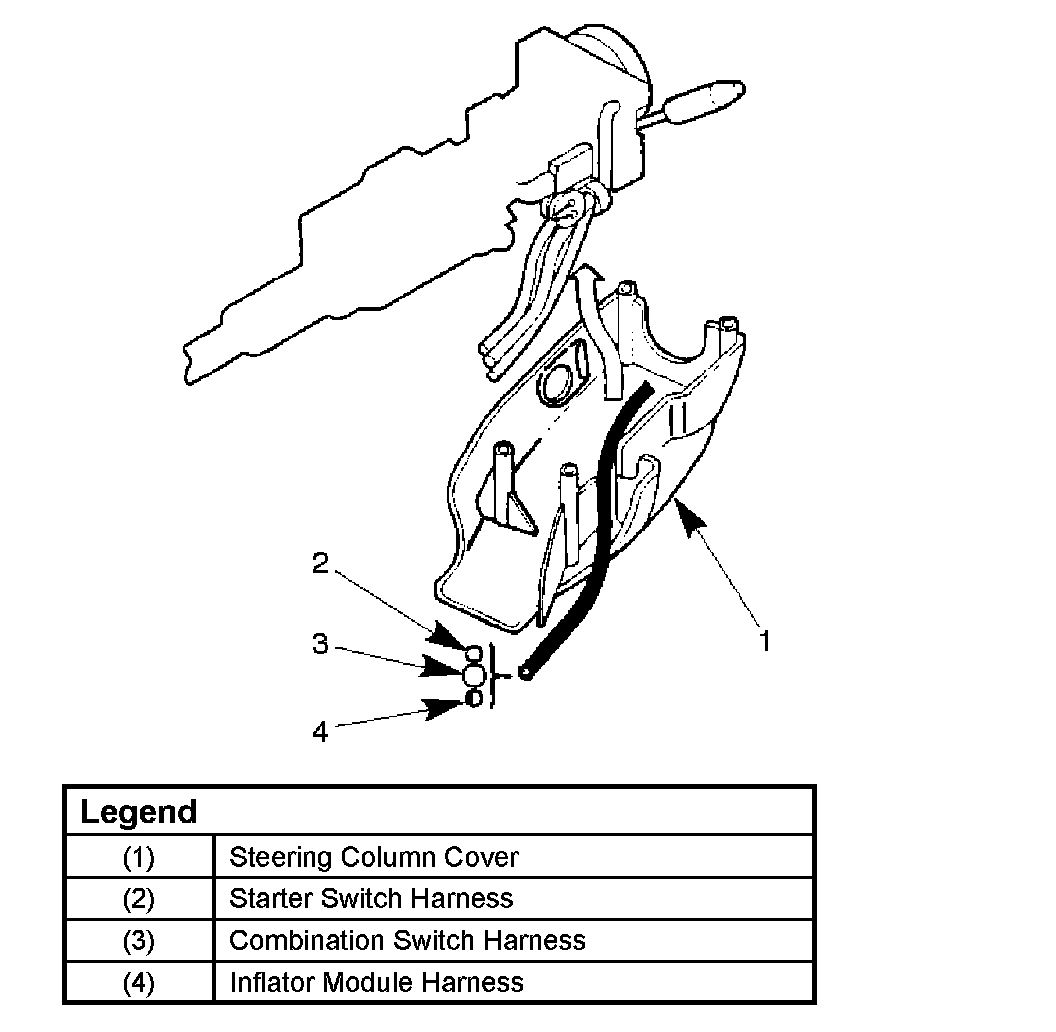 2

3

4

1

| Legend | |
|---|---|
| (1) | Steering Column Cover |
| (2) | Starter Switch Harness |
| (3) | Combination Switch Harness |
| (4) | Inflator Module Harness |