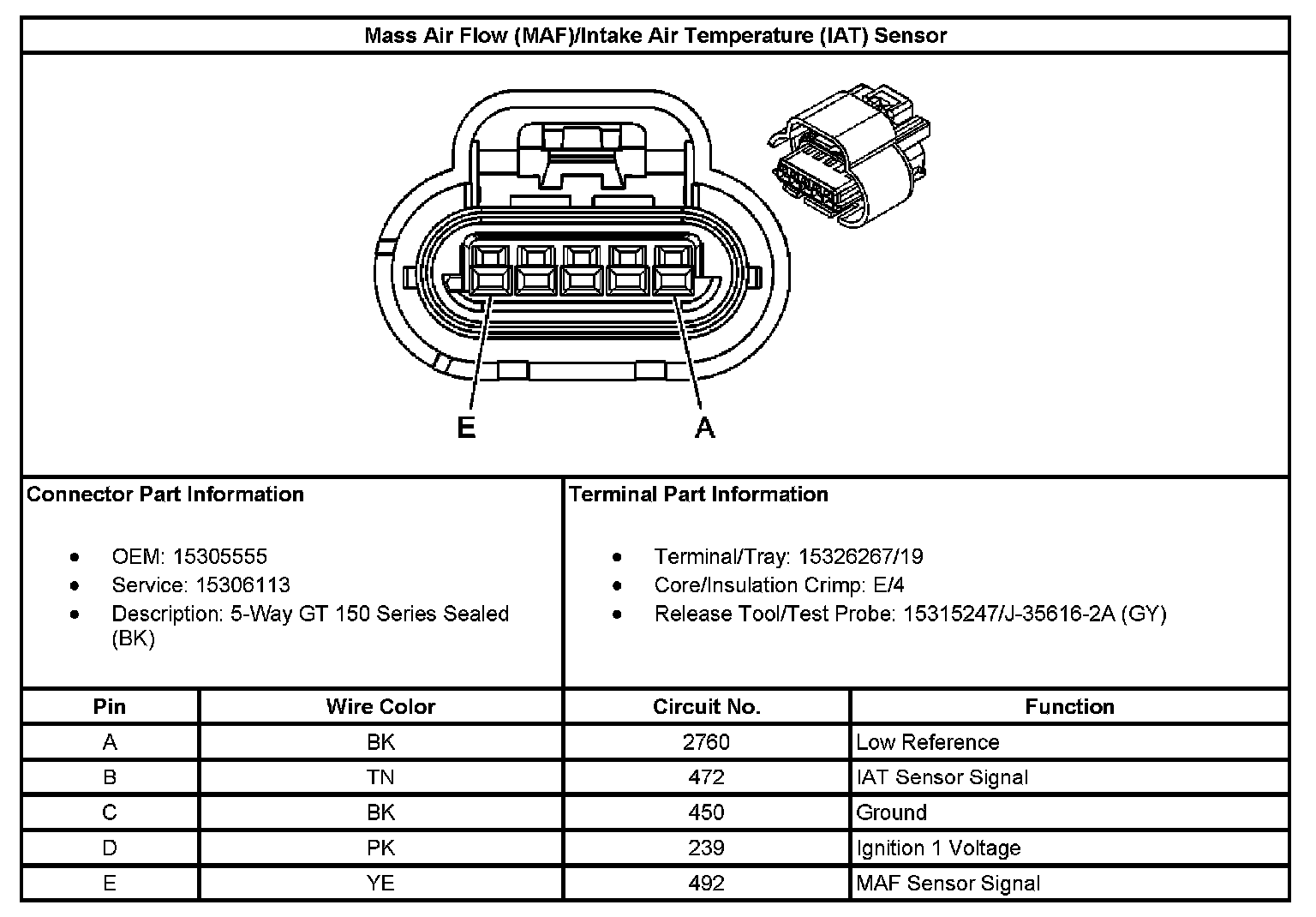 Mass Air Flow (MAF)/Intake Air Temperature (IAT) Sensor

E

A

Connector Part Information

- OEM: 15305555
- Service: 15306113
- Description: 5-Way GT 150 Series Sealed (BK)

Terminal Part Information

- Terminal/Tray: 15326267/19
- Core/Insulation Crimp: E/4
- Release Tool/Test Probe: 15315247/J-35616-2A (GY)

| Pin | Wire Color | Circuit No. | Function |
|---|---|---|---|
| A | BK | 2760 | Low Reference |
| B | TN | 472 | IAT Sensor Signal |
| C | BK | 450 | Ground |
| D | PK | 239 | Ignition 1 Voltage |
| E | YE | 492 | MAF Sensor Signal |