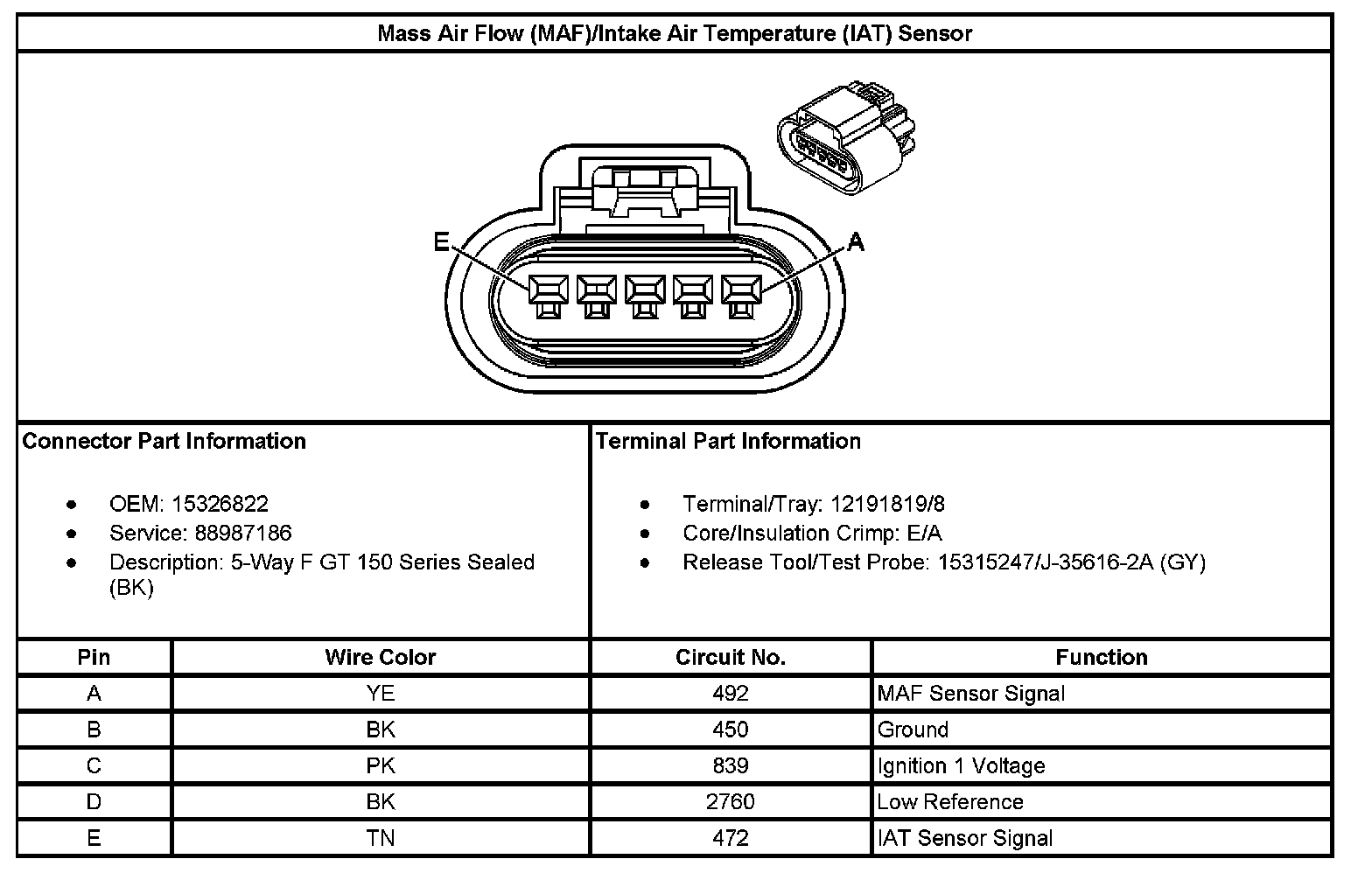 Mass Air Flow (MAF)/Intake Air Temperature (IAT) Sensor

E

A

Connector Part Information

- OEM: 15326822
- Service: 88987186
- Description: 5-Way F GT 150 Series Sealed (BK)

Terminal Part Information

- Terminal/Tray: 12191819/8
- Core/Insulation Crimp: E/A
- Release Tool/Test Probe: 15315247/J-35616-2A (GY)

| Pin | Wire Color | Circuit No. | Function |
|---|---|---|---|
| A | YE | 492 | MAF Sensor Signal |
| B | BK | 450 | Ground |
| C | PK | 839 | Ignition 1 Voltage |
| D | BK | 2760 | Low Reference |
| E | TN | 472 | IAT Sensor Signal |