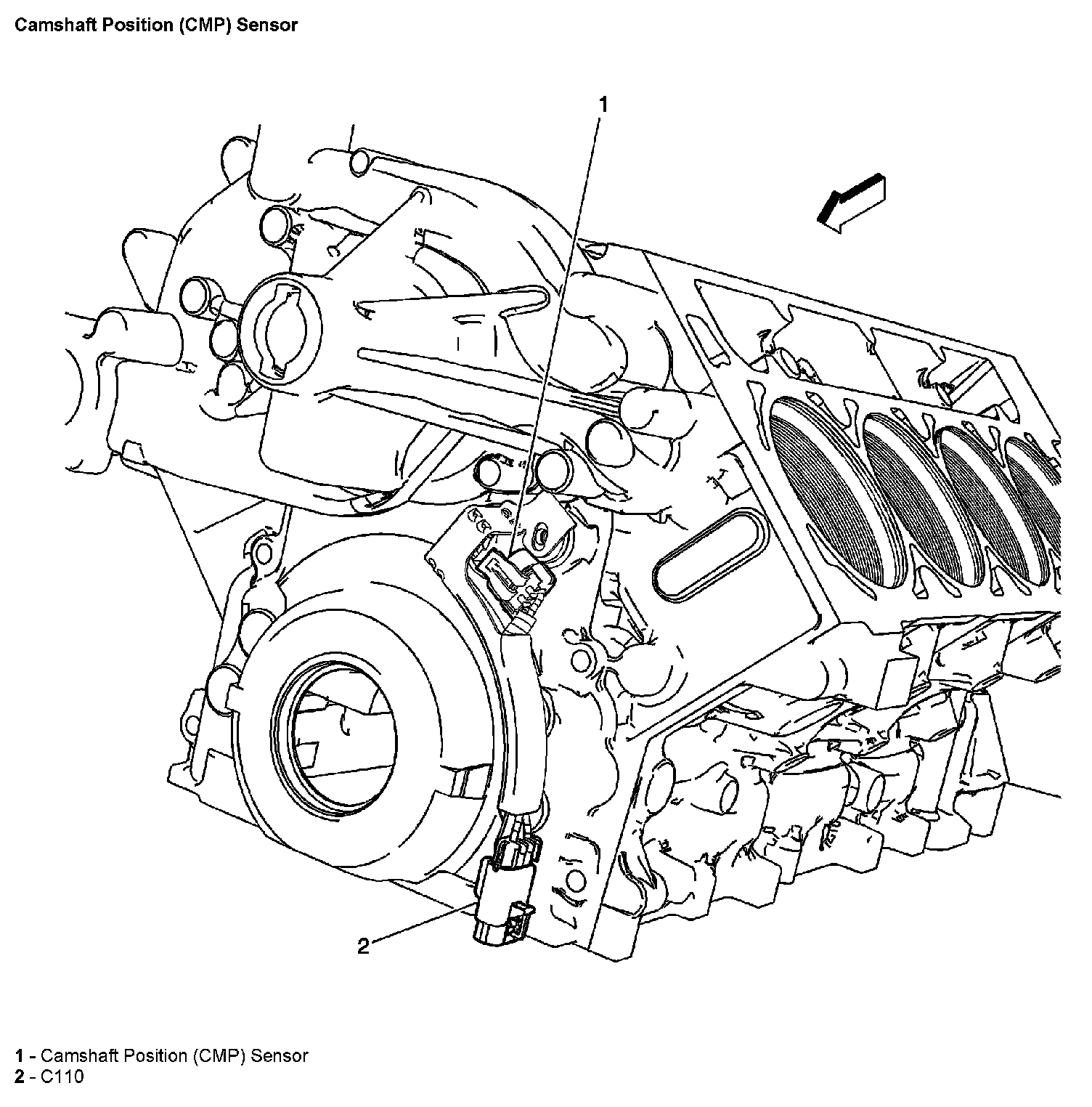 Camshaft Position (CMP) Sensor

1

2

1 - Camshaft Position (CMP) Sensor
2 - C110