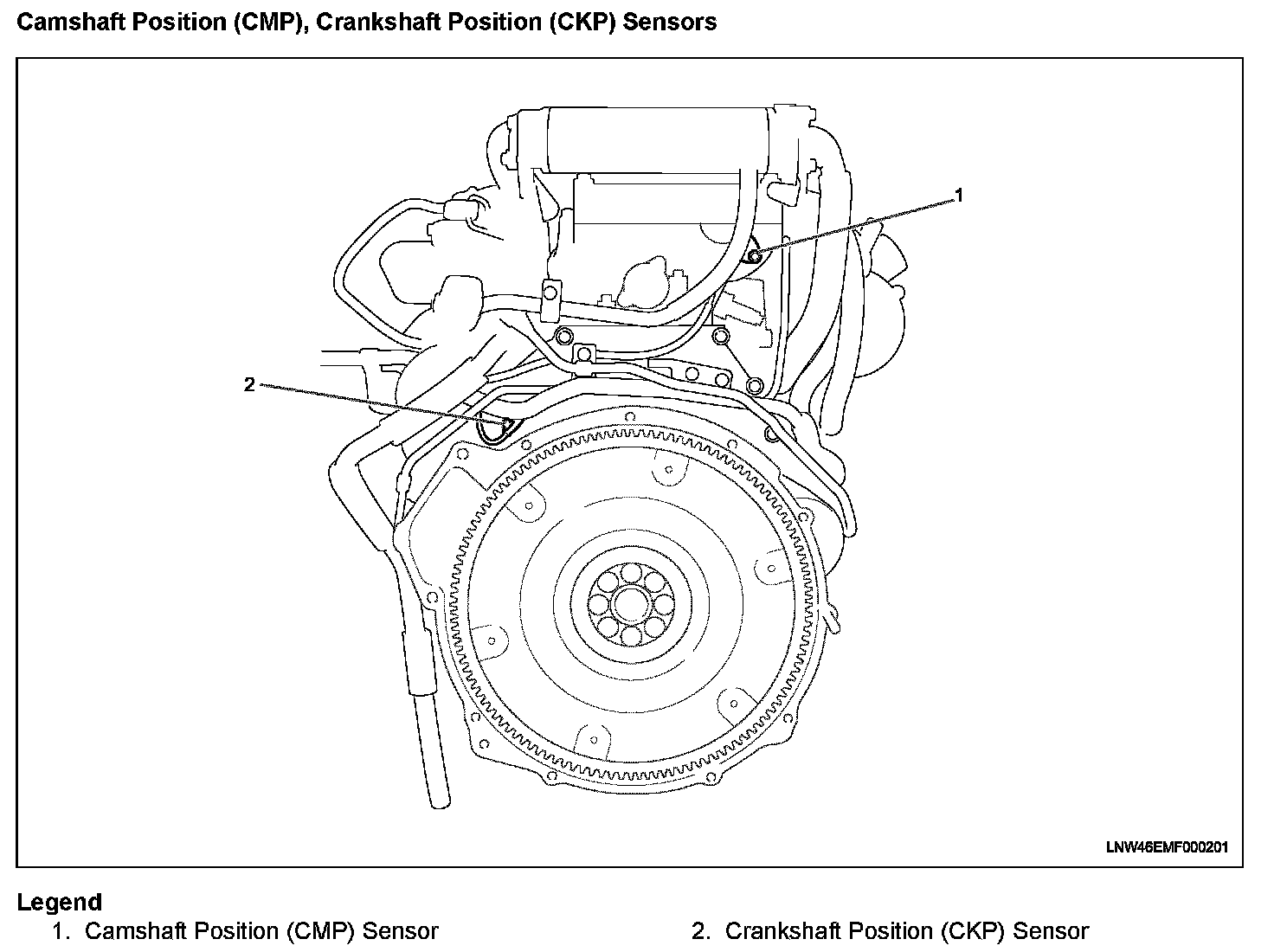 Camshaft Position (CMP), Crankshaft Position (CKP) Sensors

1

2

LNW46EMF000201

Legend

1. Camshaft Position (CMP) Sensor

2. Crankshaft Position (CKP) Sensor