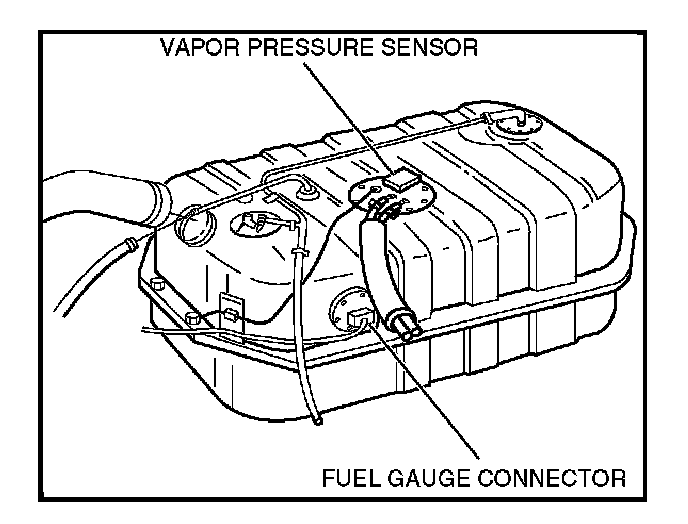 VAPOR PRESSURE SENSOR

FUEL GAUGE CONNECTOR