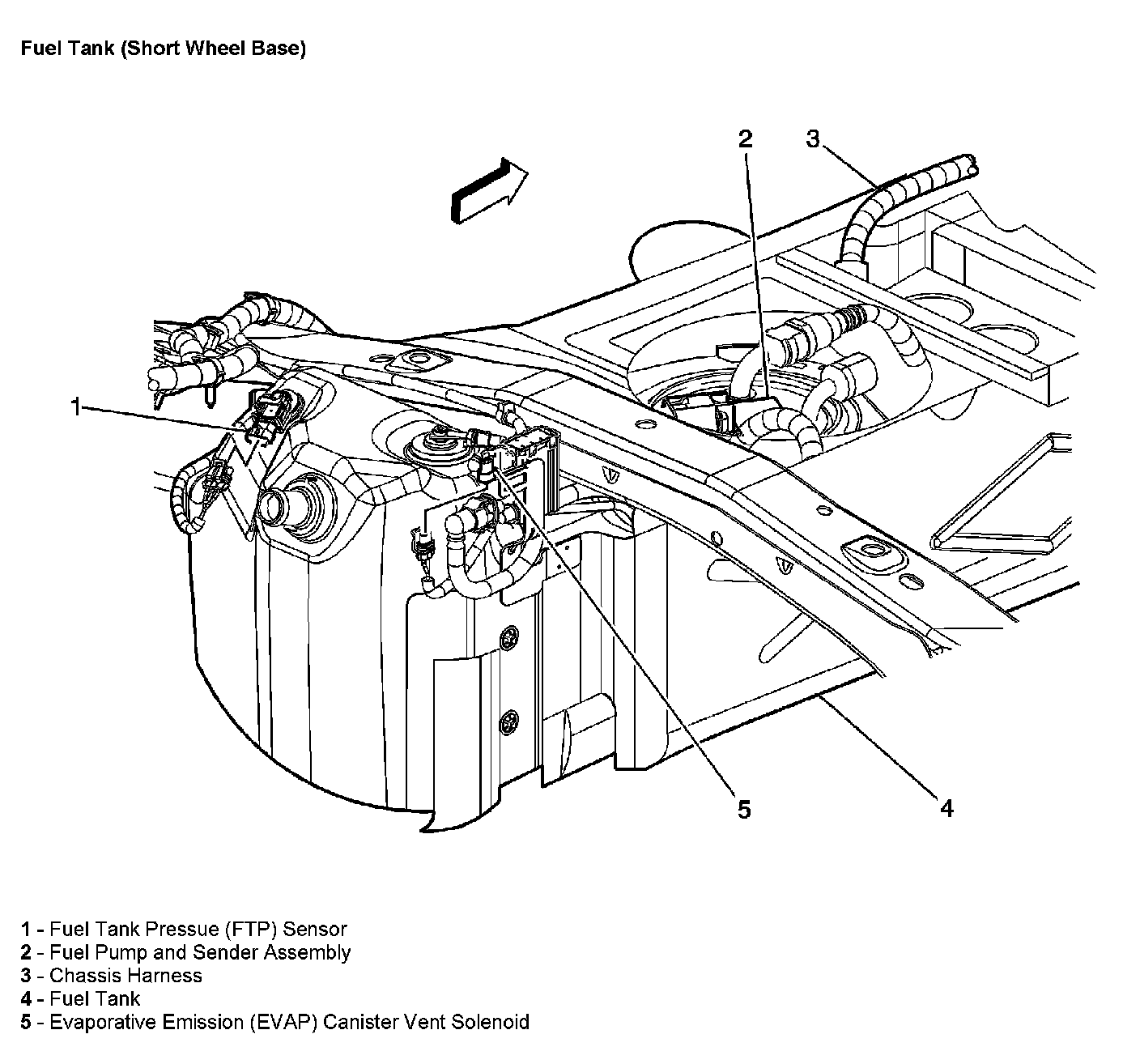 Fuel Tank (Short Wheel Base)

2
3
1
5
4

1 - Fuel Tank Pressue (FTP) Sensor
2 - Fuel Pump and Sender Assembly
3 - Chassis Harness
4 - Fuel Tank
5 - Evaporative Emission (EVAP) Canister Vent Solenoid