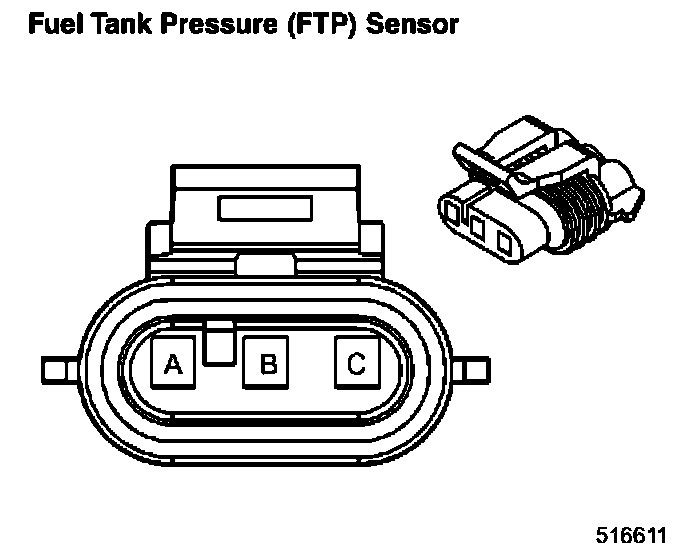 Fuel Tank Pressure (FTP) Sensor

A B C

516611