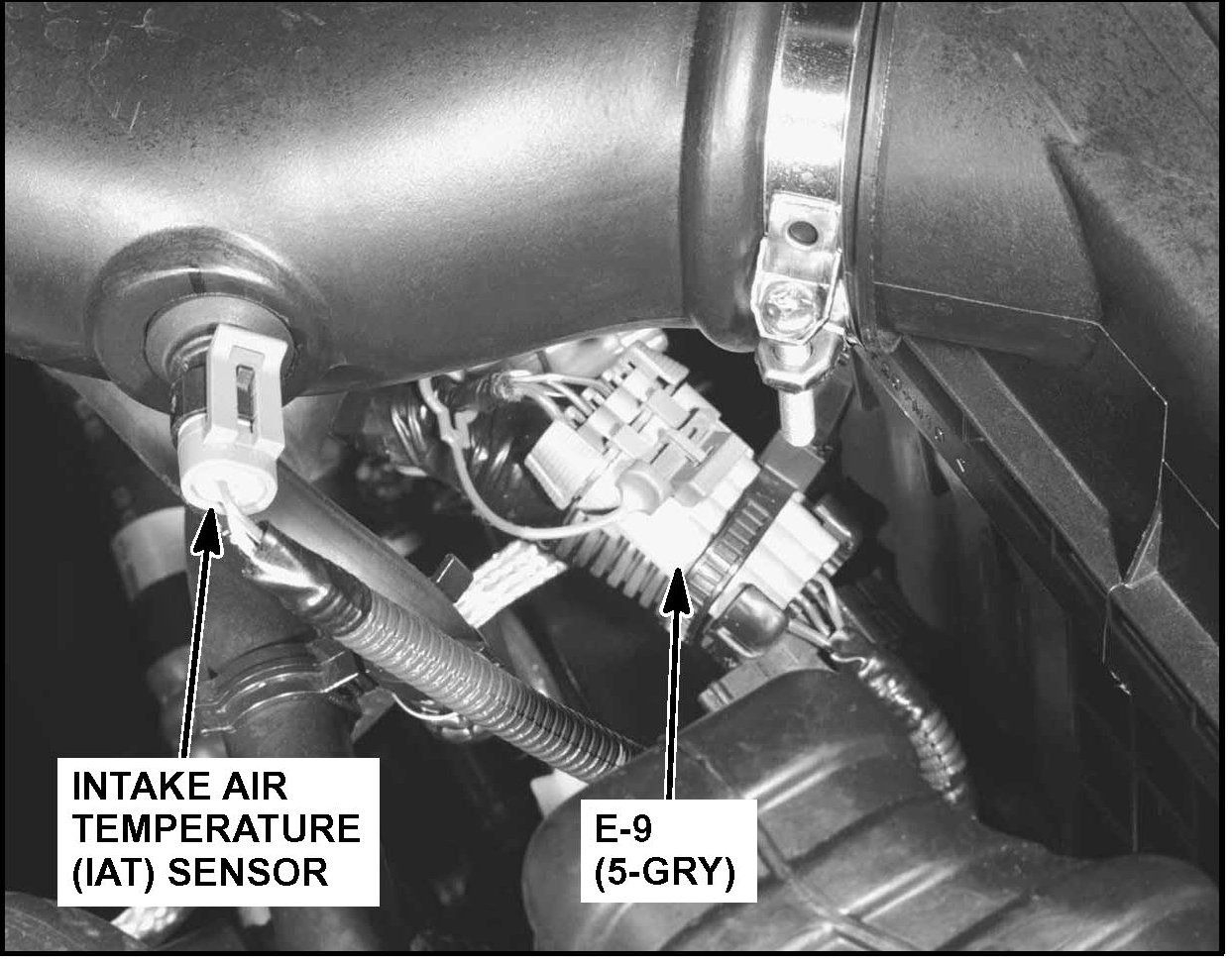 INTAKE AIR TEMPERATURE (IAT) SENSOR

E-9 (5-GRY)