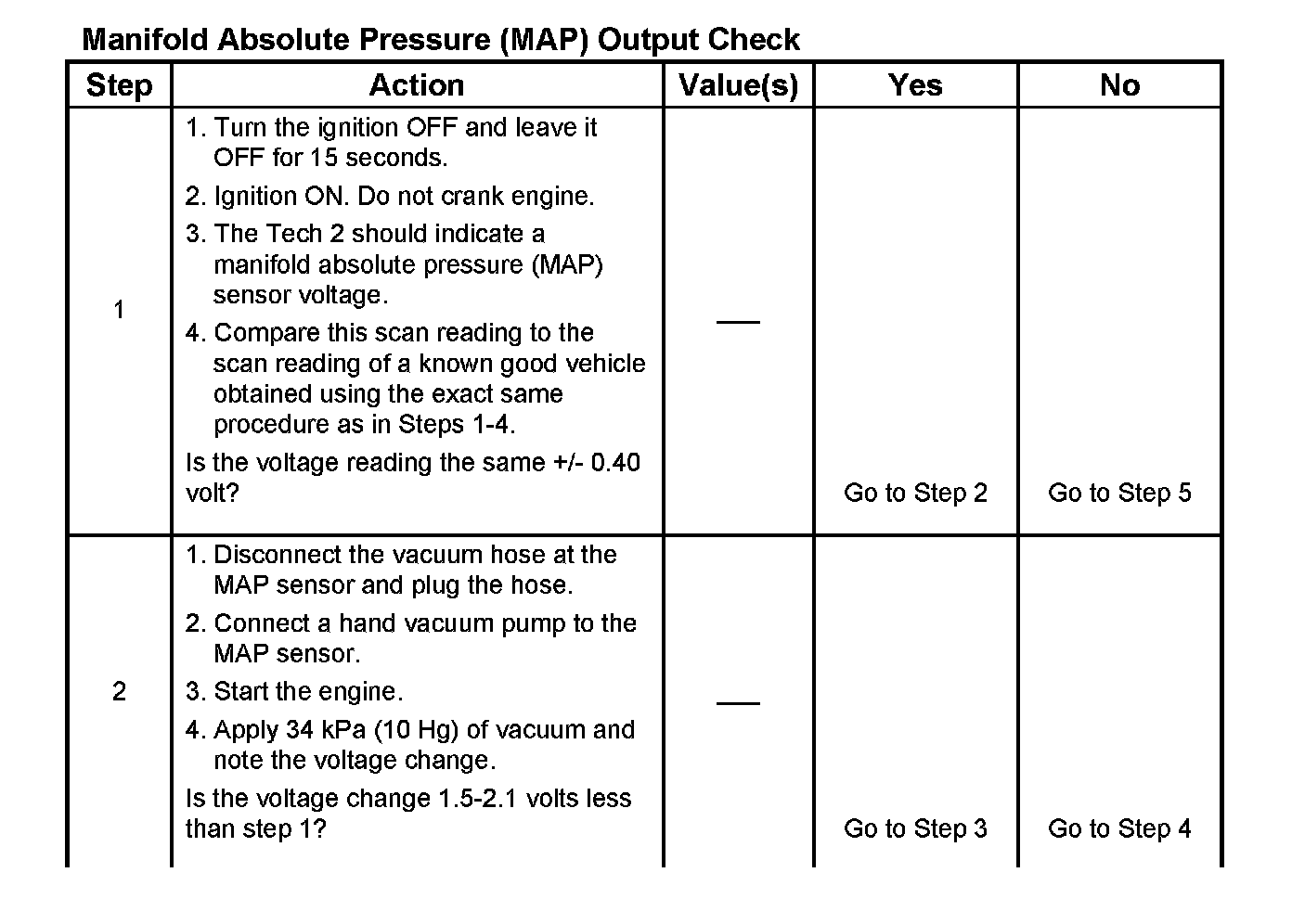 Manifold Absolute Pressure (MAP) Output Check

| Step | Action | Value(s) | Yes | No |
|---|---|---|---|---|
| 1 | 1. Turn the ignition OFF and leave it OFF for 15 seconds. 2. Ignition ON. Do not crank engine. 3. The Tech 2 should indicate a manifold absolute pressure (MAP) sensor voltage. 4. Compare this scan reading to the scan reading of a known good vehicle obtained using the exact same procedure as in Steps 1-4. Is the voltage reading the same +/- 0.40 volt? | — | Go to Step 2 | Go to Step 5 |
| 2 | 1. Disconnect the vacuum hose at the MAP sensor and plug the hose. 2. Connect a hand vacuum pump to the MAP sensor. 3. Start the engine. 4. Apply 34 kPa (10 Hg) of vacuum and note the voltage change. Is the voltage change 1.5-2.1 volts less than step 1? | — | Go to Step 3 | Go to Step 4 |