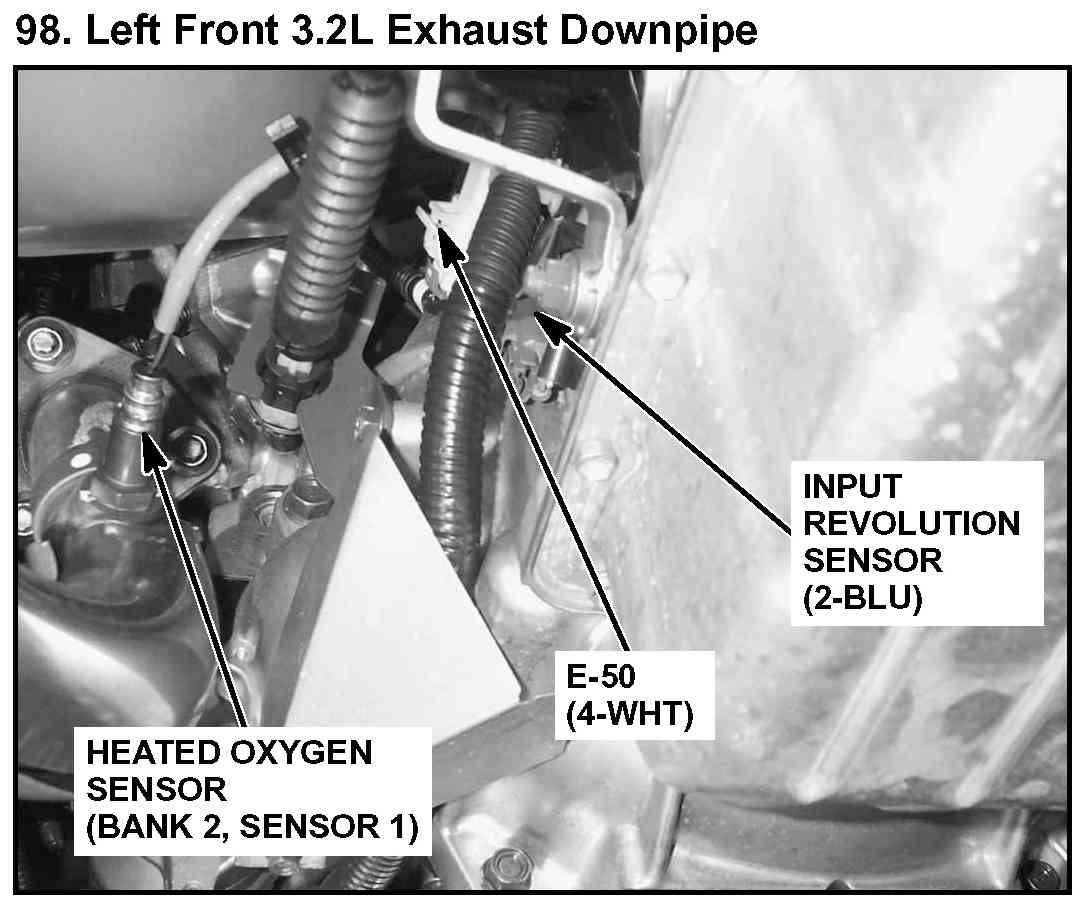 98. Left Front 3.2L Exhaust Downpipe

INPUT REVOLUTION SENSOR (2-BLU)

E-50 (4-WHT)

HEATED OXYGEN SENSOR (BANK 2, SENSOR 1)