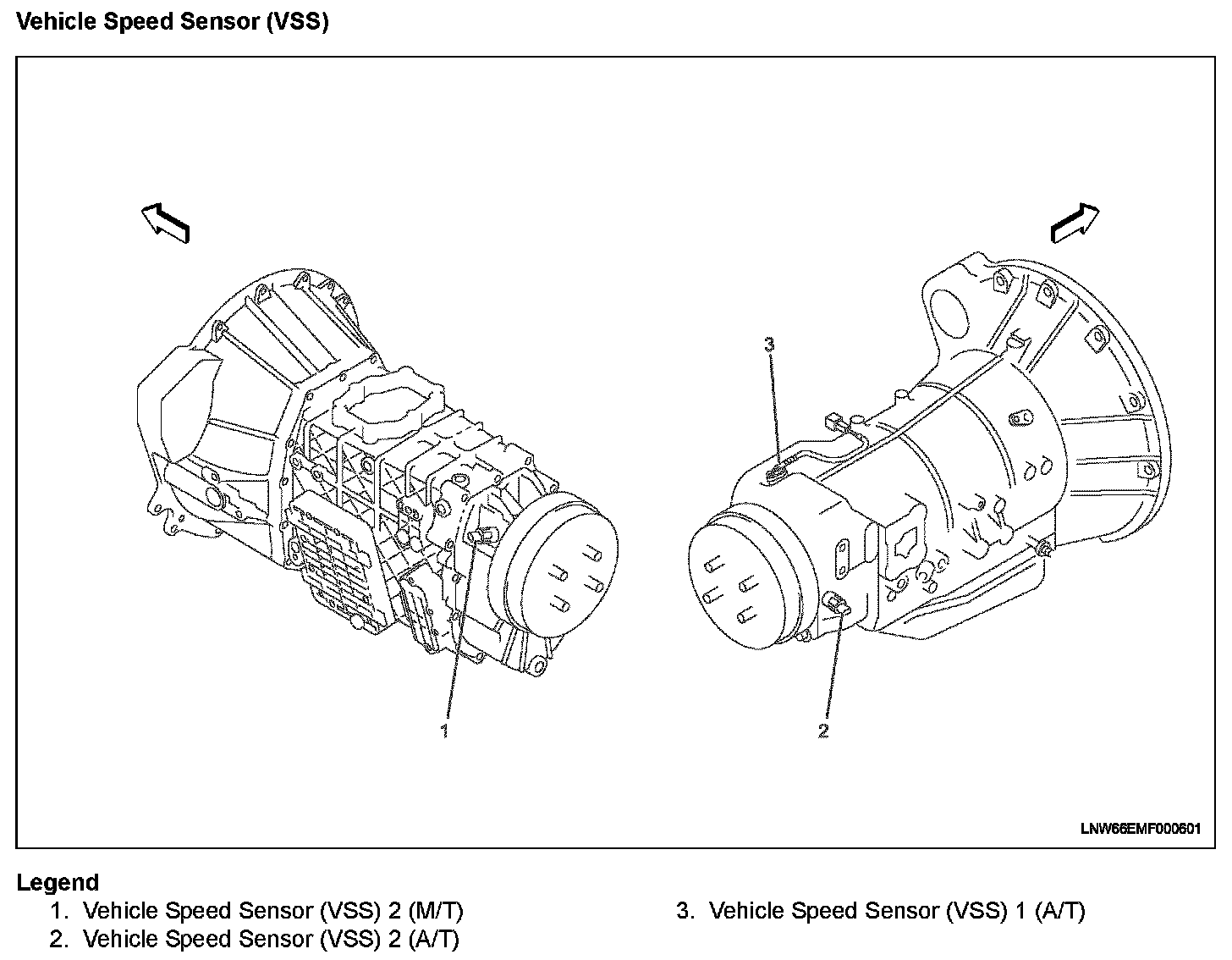 Vehicle Speed Sensor (VSS)

3

1

2

LNW66EMF000601

Legend
1. Vehicle Speed Sensor (VSS) 2 (M/T)
2. Vehicle Speed Sensor (VSS) 2 (A/T)
3. Vehicle Speed Sensor (VSS) 1 (A/T)