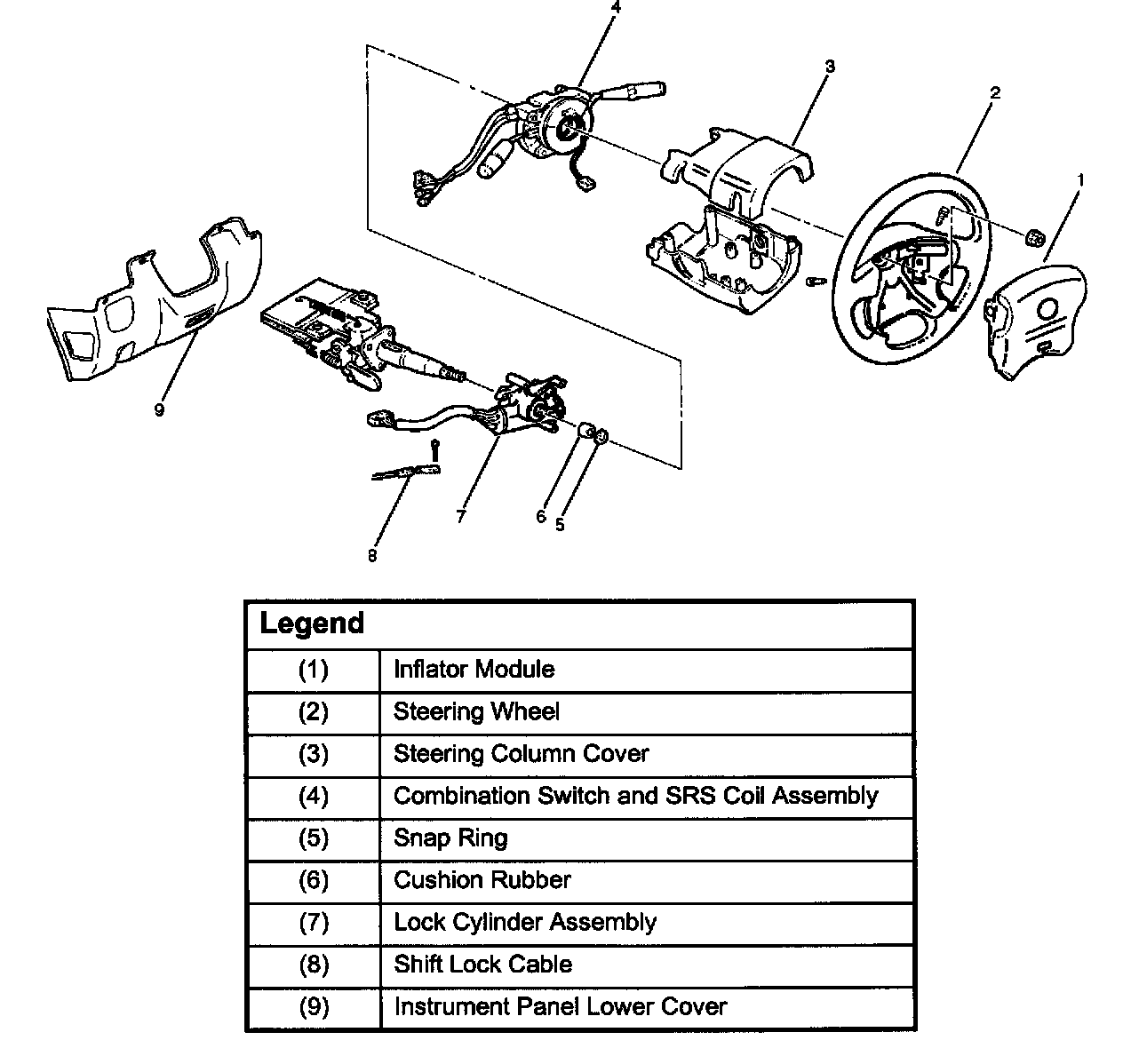 4
3
2
1
9
7
6
5
8

| Legend | |
|---|---|
| (1) | Inflator Module |
| (2) | Steering Wheel |
| (3) | Steering Column Cover |
| (4) | Combination Switch and SRS Coil Assembly |
| (5) | Snap Ring |
| (6) | Cushion Rubber |
| (7) | Lock Cylinder Assembly |
| (8) | Shift Lock Cable |
| (9) | Instrument Panel Lower Cover |