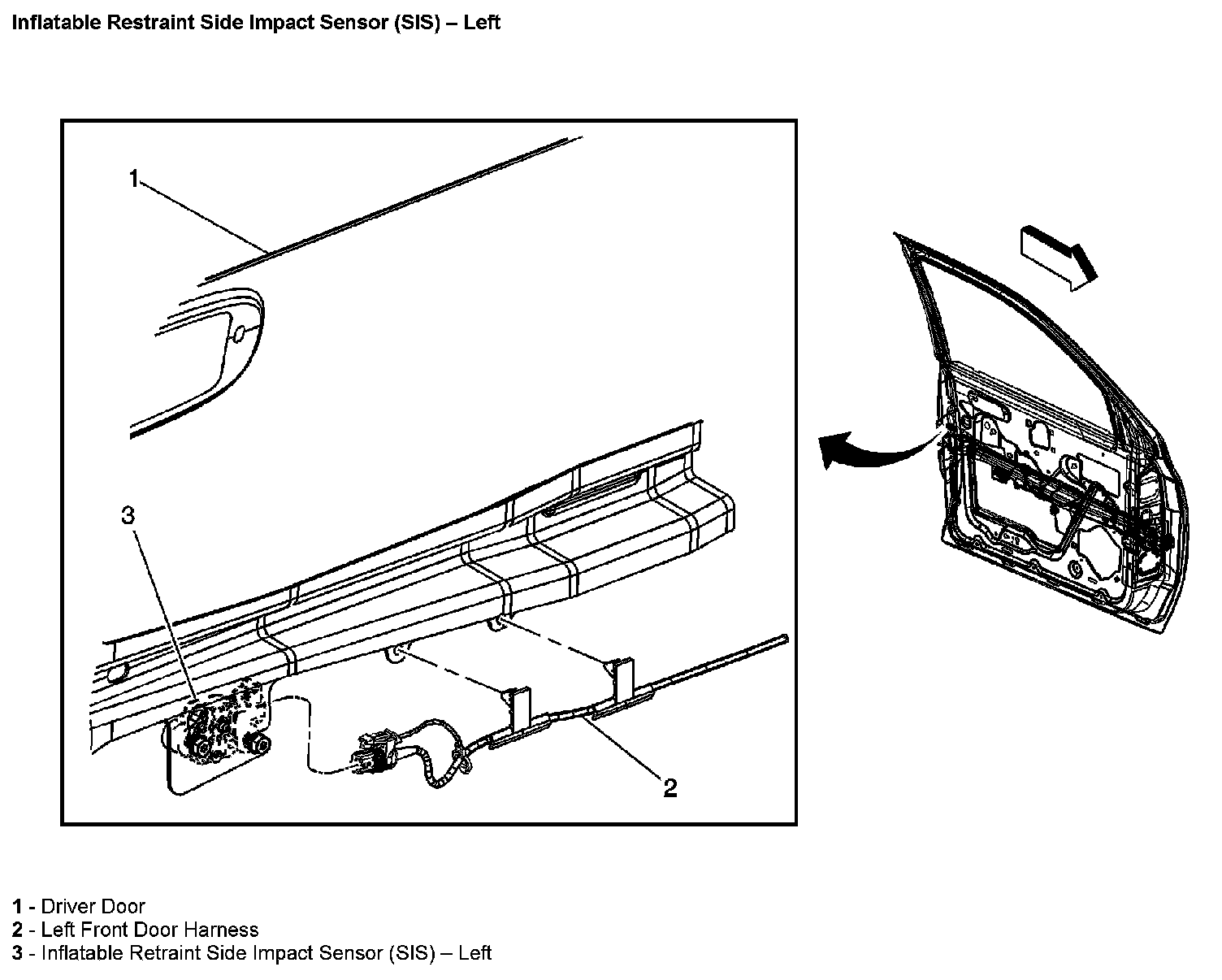 Inflatable Restraint Side Impact Sensor (SIS) – Left

1

3

2

1 - Driver Door
2 - Left Front Door Harness
3 - Inflatable Retraint Side Impact Sensor (SIS) – Left