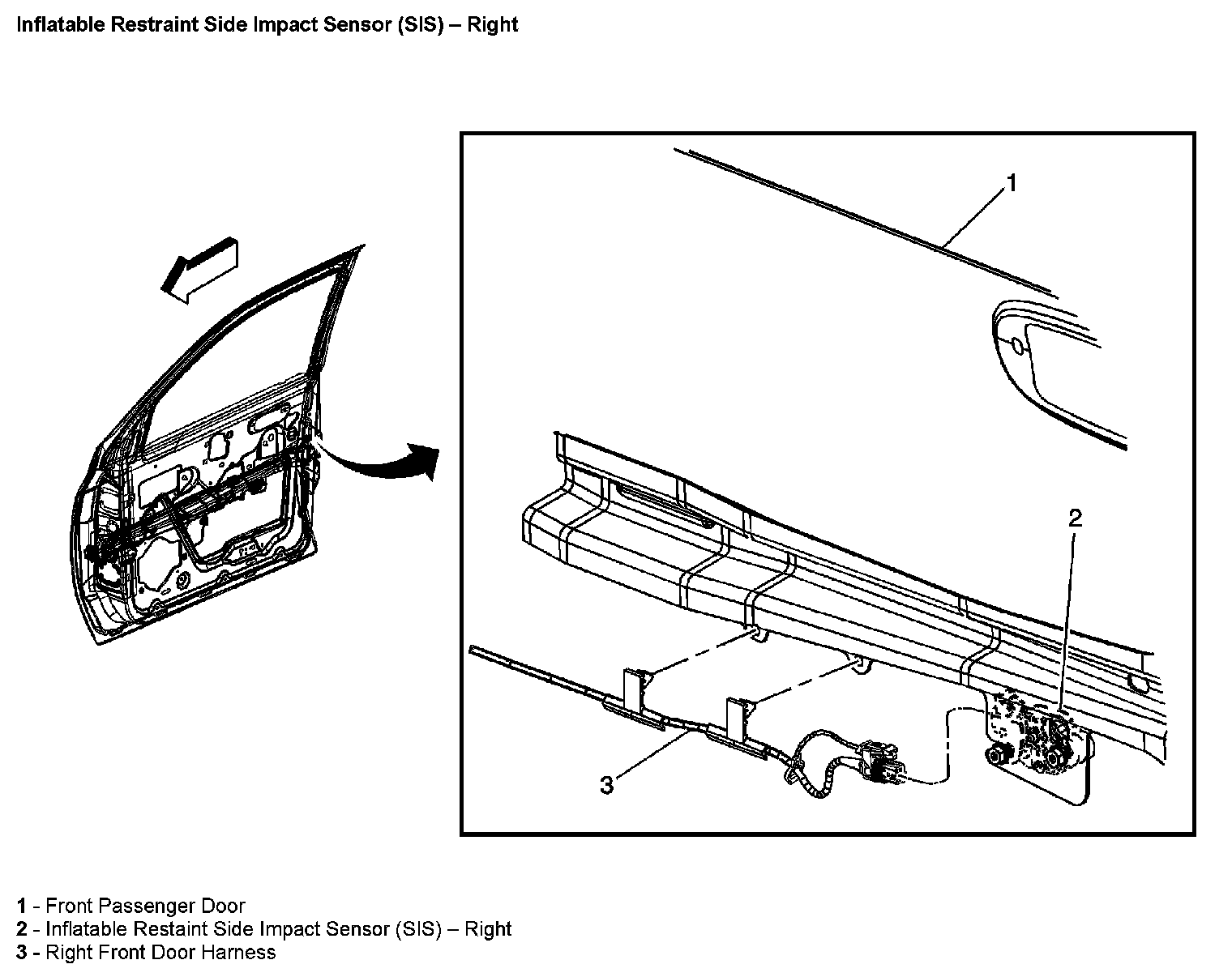 Inflatable Restraint Side Impact Sensor (SIS) – Right

1

2

3

1 - Front Passenger Door
2 - Inflatable Restaint Side Impact Sensor (SIS) – Right
3 - Right Front Door Harness