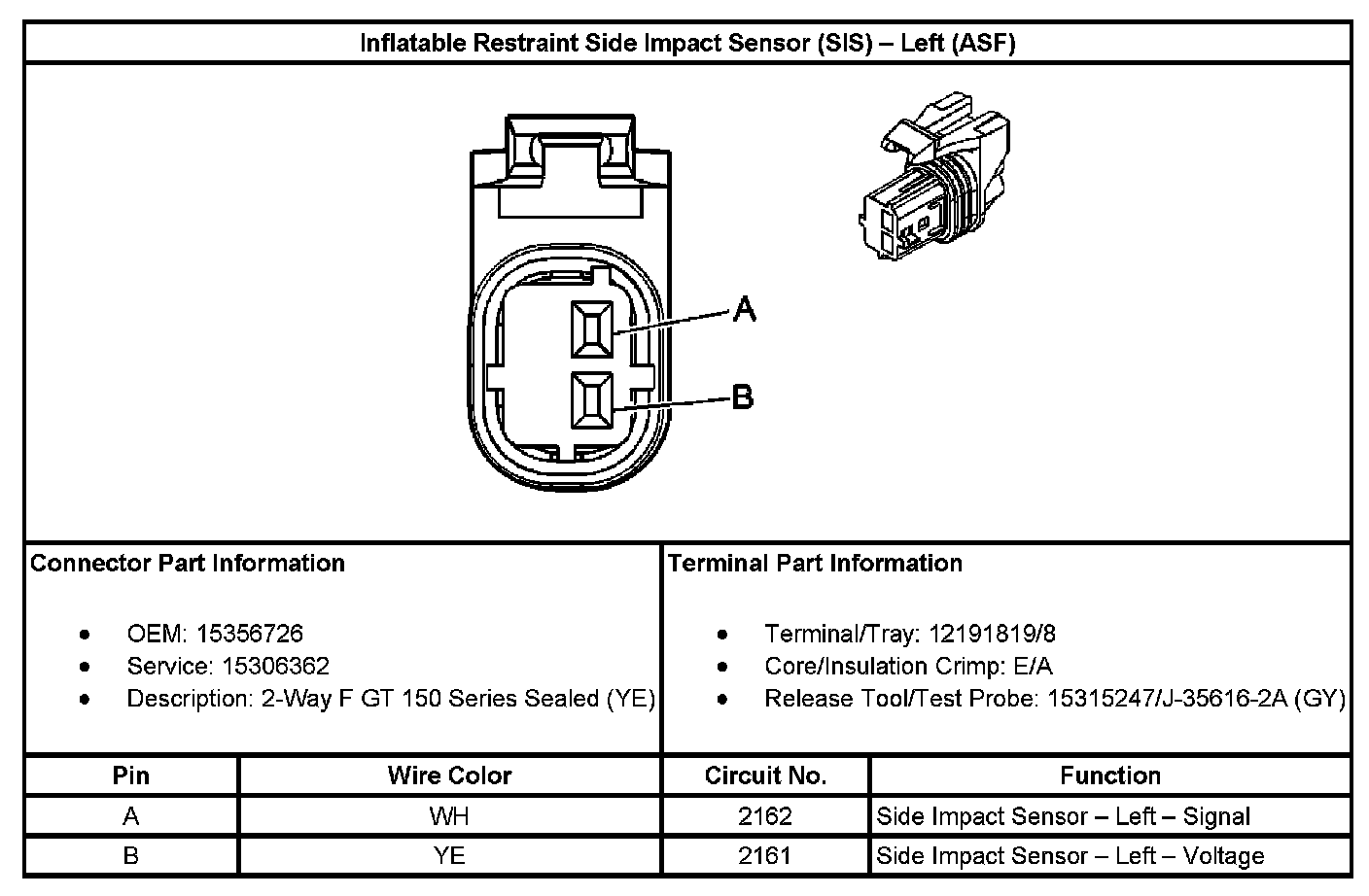 Inflatable Restraint Side Impact Sensor (SIS) – Left (ASF)

A

B

Connector Part Information

- OEM: 15356726
- Service: 15306362
- Description: 2-Way F GT 150 Series Sealed (YE)

Terminal Part Information

- Terminal/Tray: 12191819/8
- Core/Insulation Crimp: E/A
- Release Tool/Test Probe: 15315247/J-35616-2A (GY)

| Pin | Wire Color | Circuit No. | Function |
|---|---|---|---|
| A | WH | 2162 | Side Impact Sensor – Left – Signal |
| B | YE | 2161 | Side Impact Sensor – Left – Voltage |