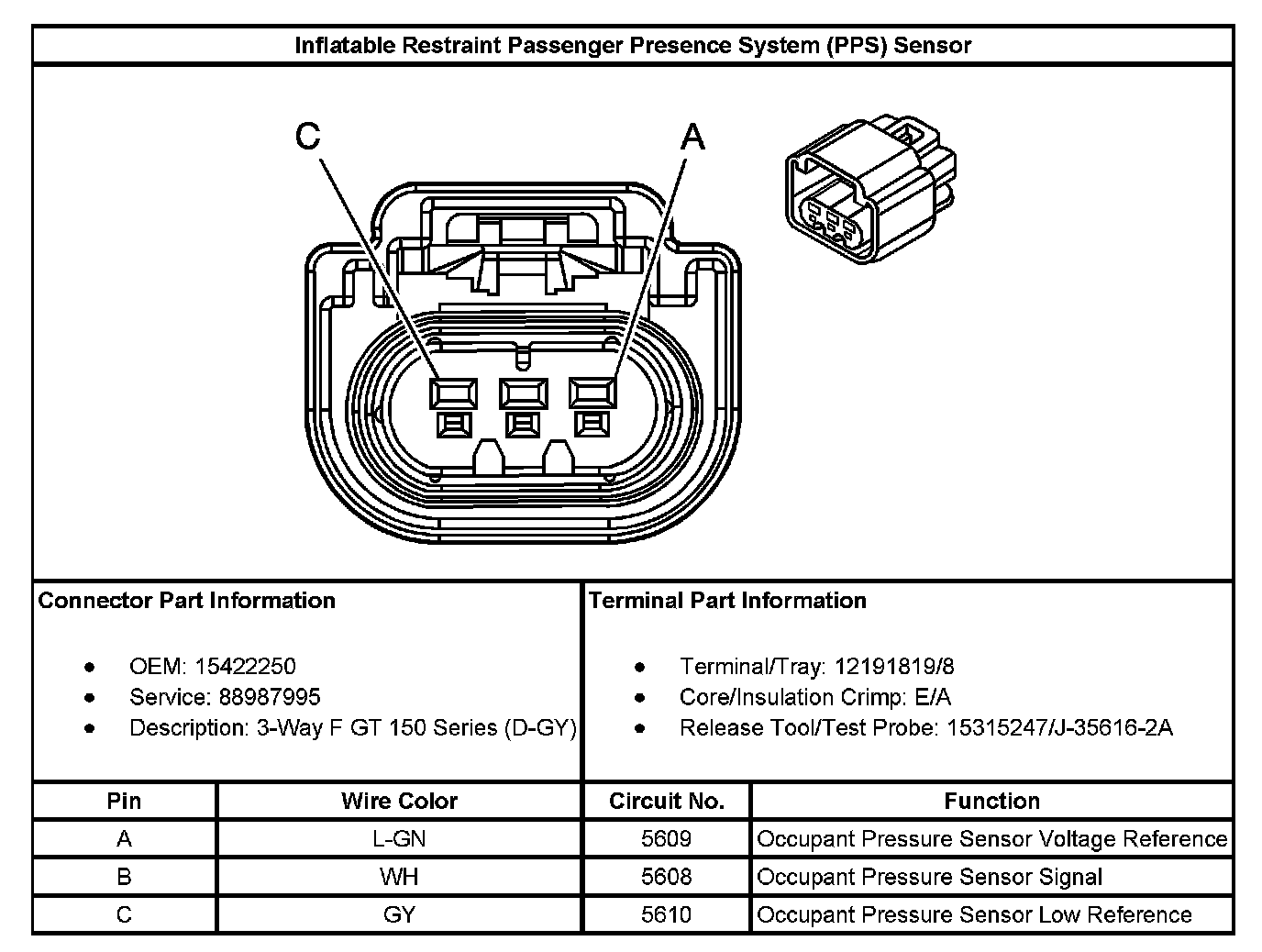 Inflatable Restraint Passenger Presence System (PPS) Sensor

C

A

Connector Part Information

- OEM: 15422250
- Service: 88987995
- Description: 3-Way F GT 150 Series (D-GY)

Terminal Part Information

- Terminal/Tray: 12191819/8
- Core/Insulation Crimp: E/A
- Release Tool/Test Probe: 15315247/J-35616-2A

| Pin | Wire Color | Circuit No. | Function |
|---|---|---|---|
| A | L-GN | 5609 | Occupant Pressure Sensor Voltage Reference |
| B | WH | 5608 | Occupant Pressure Sensor Signal |
| C | GY | 5610 | Occupant Pressure Sensor Low Reference |