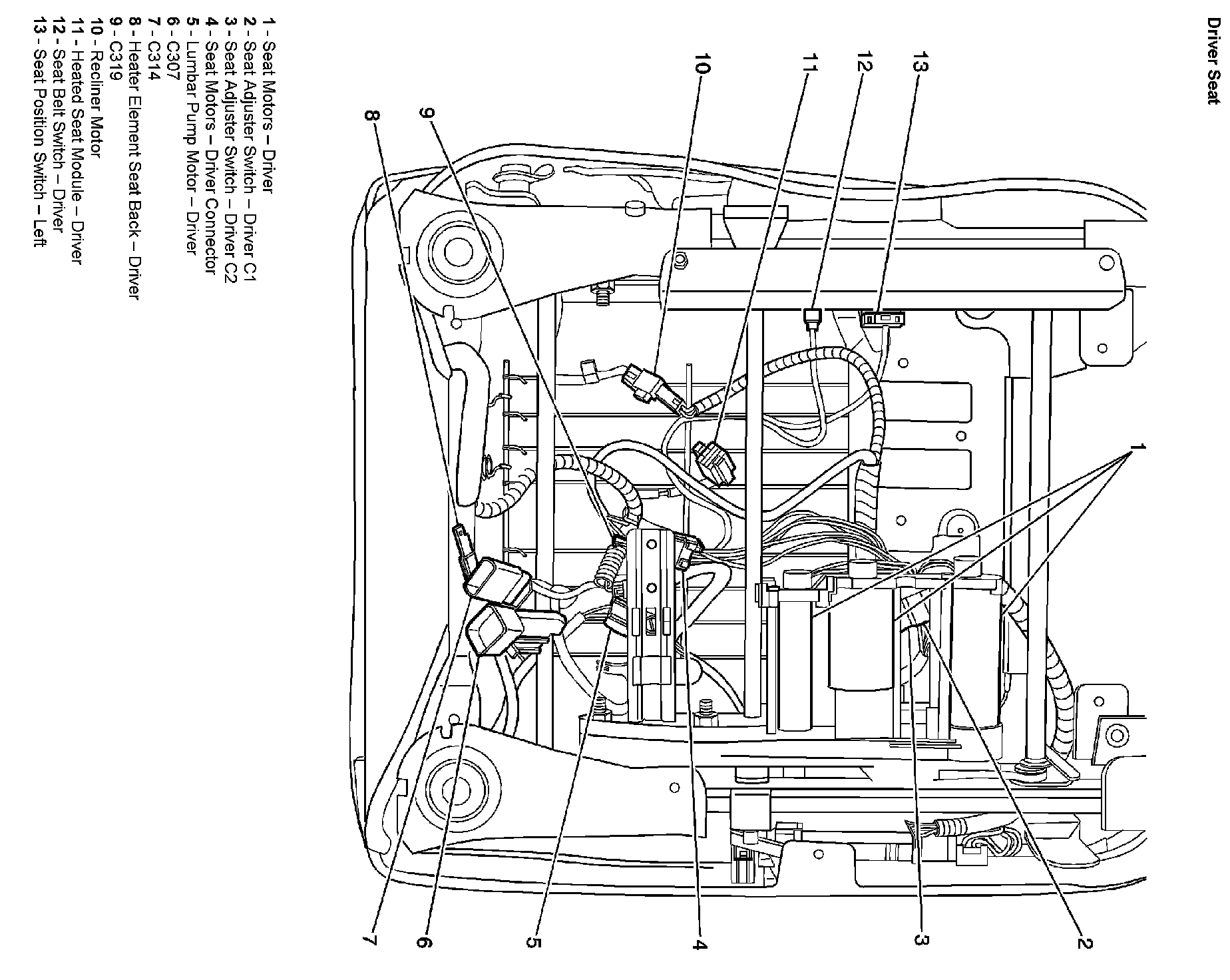 Driver Seat

13
12
11
10
9
8
1
2
3
4
5
6
7

1 - Seat Motors – Driver
2 - Seat Adjuster Switch – Driver C1
3 - Seat Adjuster Switch – Driver C2
4 - Seat Motors – Driver Connector
5 - Lumbar Pump Motor – Driver
6 - C307
7 - C314
8 - Heater Element Seat Back – Driver
9 - C319
10 - Recliner Motor
11 - Heated Seat Module – Driver
12 - Seat Belt Switch – Driver
13 - Seat Position Switch – Left