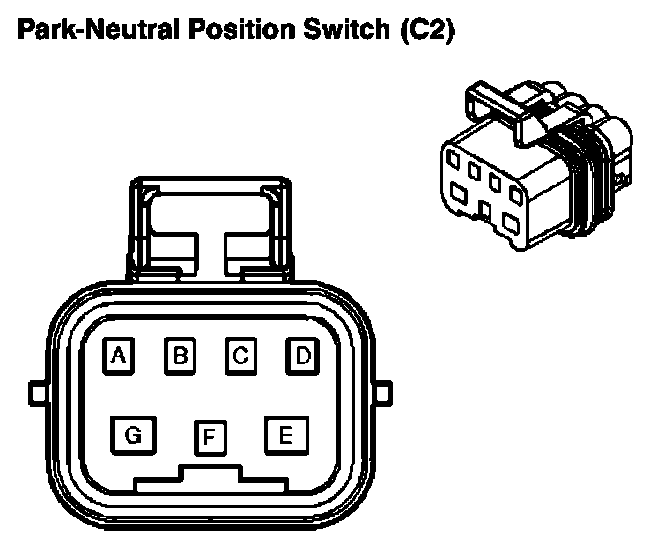 Park-Neutral Position Switch (C2)

A B C D

G F E