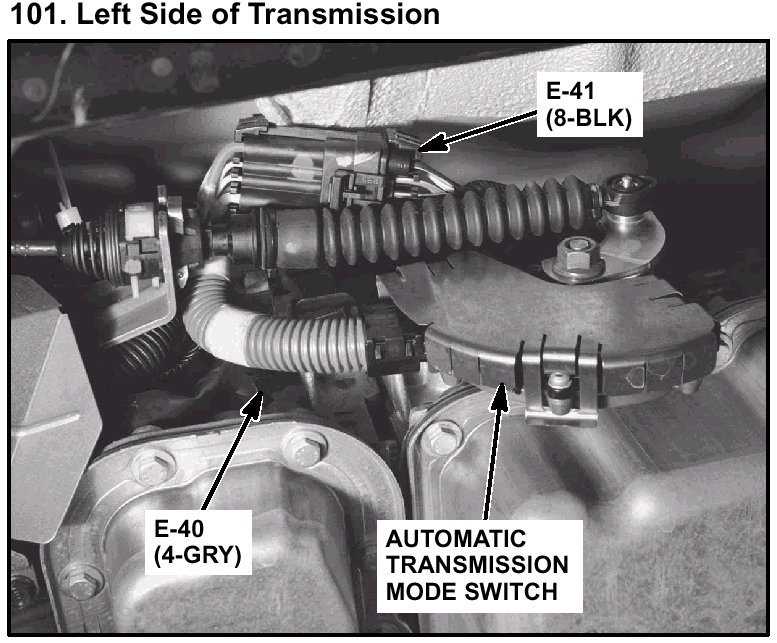 101. Left Side of Transmission

E-41
(8-BLK)

E-40
(4-GRY)

AUTOMATIC
TRANSMISSION
MODE SWITCH