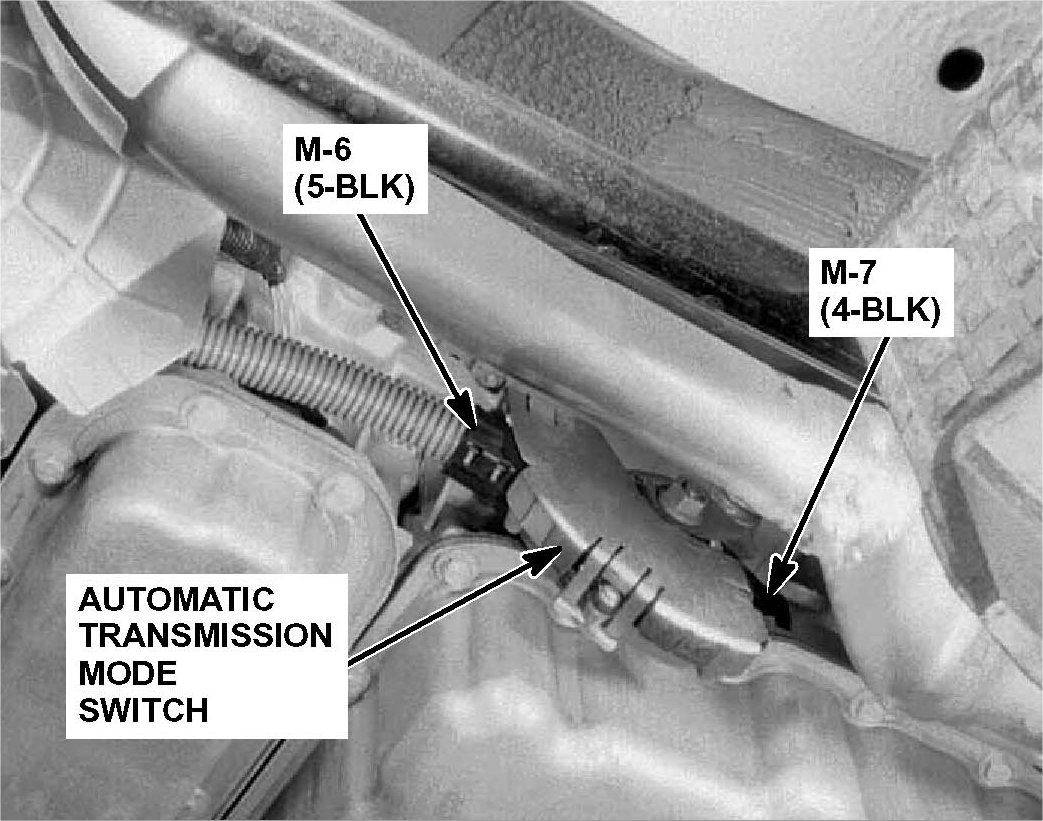 M-6
(5-BLK)

M-7
(4-BLK)

AUTOMATIC
TRANSMISSION
MODE
SWITCH