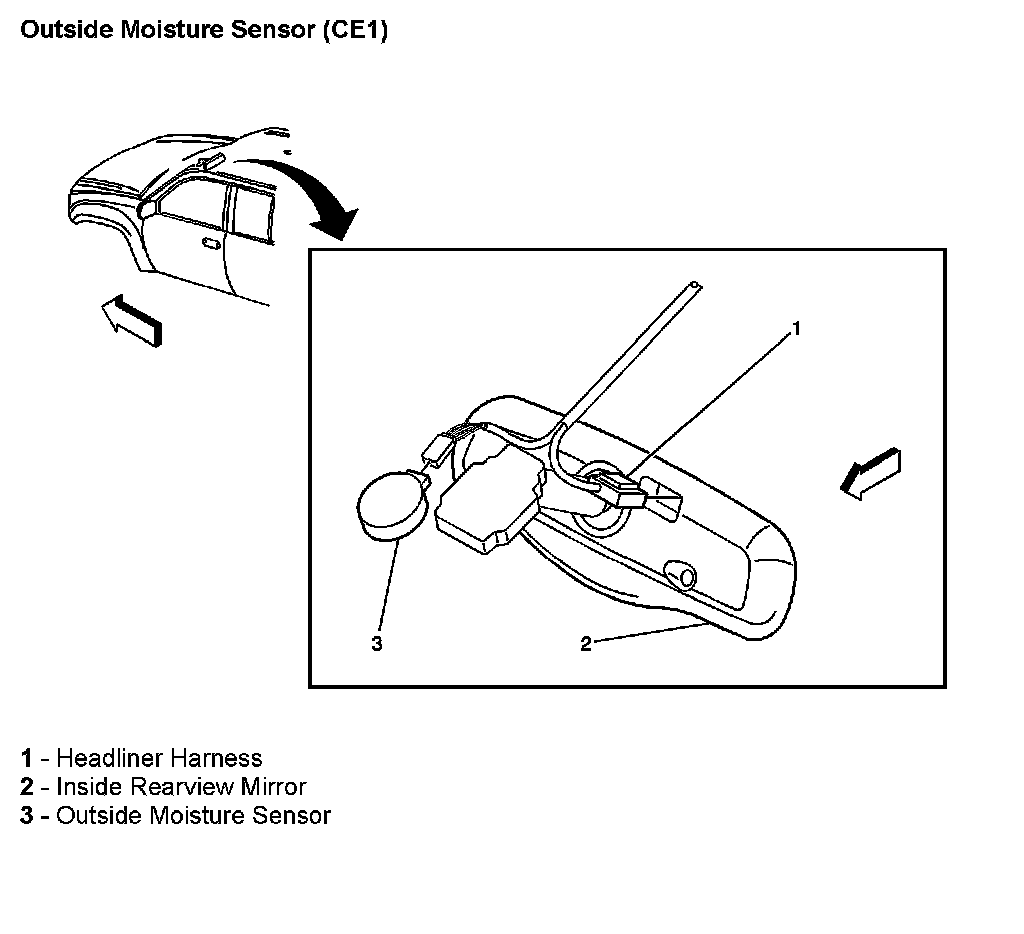 Outside Moisture Sensor (CE1)

1

3

2

1 - Headliner Harness
2 - Inside Rearview Mirror
3 - Outside Moisture Sensor