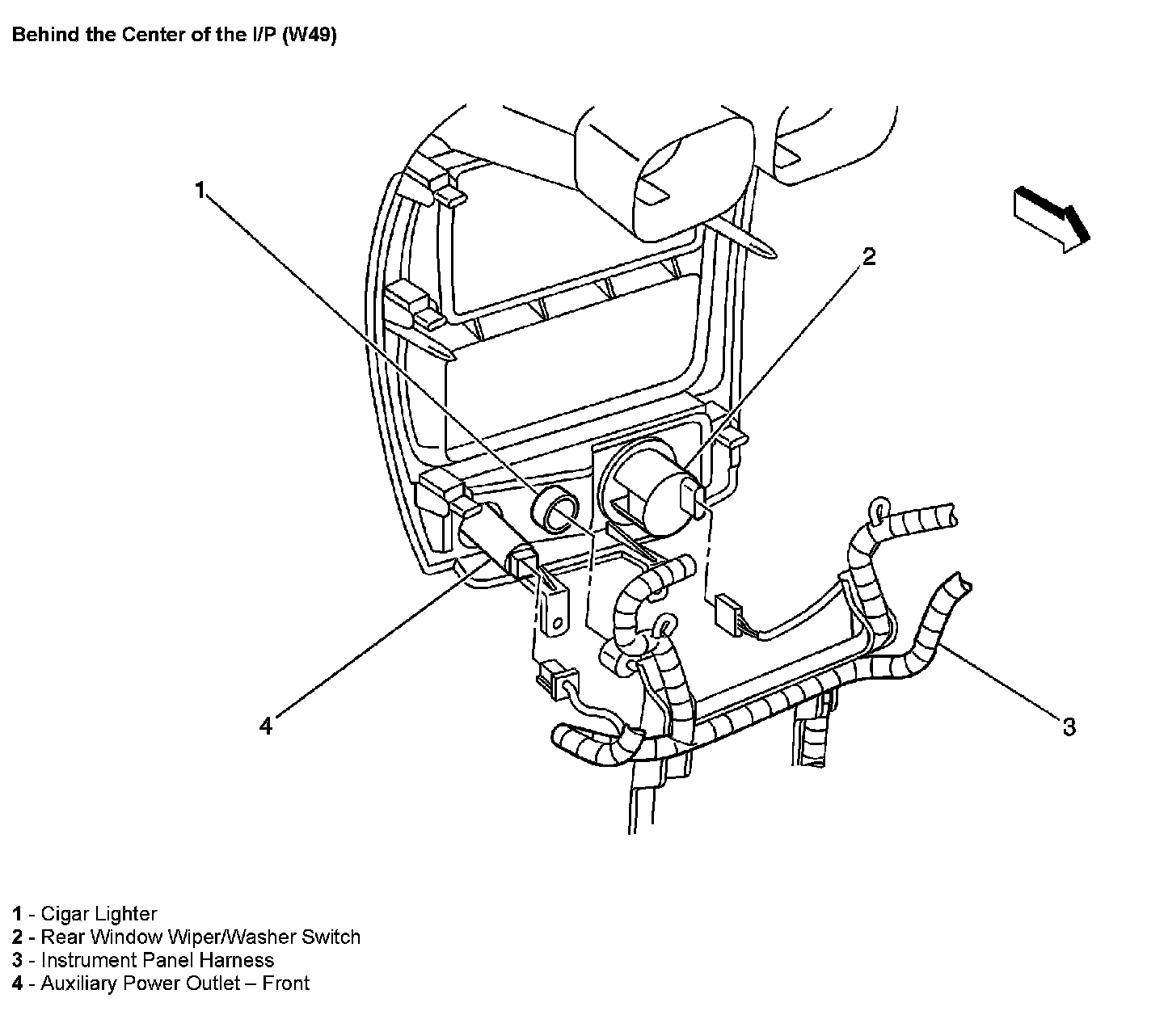 Behind the Center of the I/P (W49)

1

2

4

3

1 - Cigar Lighter
2 - Rear Window Wiper/Washer Switch
3 - Instrument Panel Harness
4 - Auxiliary Power Outlet – Front