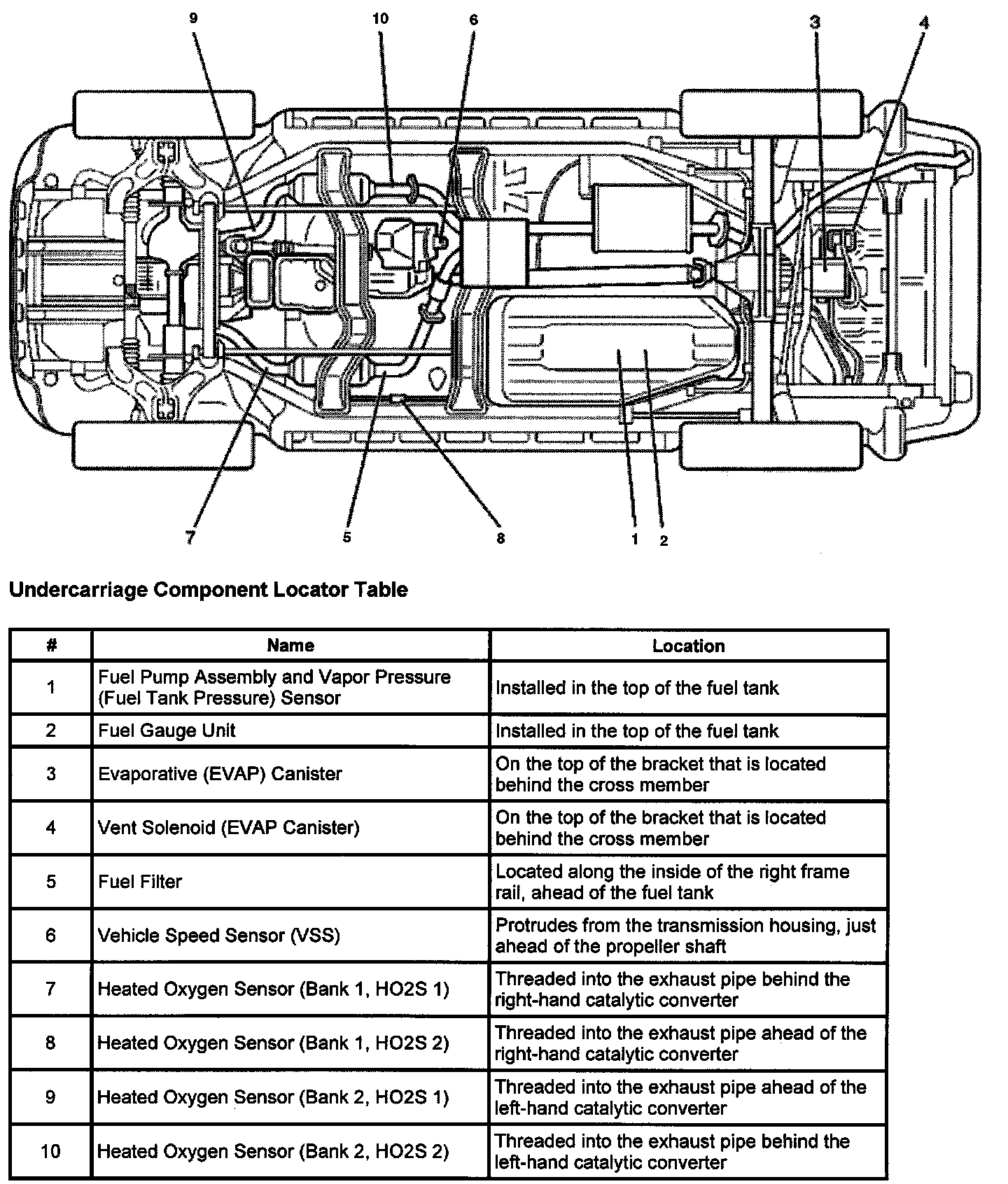 9 10 6 3 4

7 5 8 1 2

Undercarriage Component Locator Table

| # | Name | Location |
|---|---|---|
| 1 | Fuel Pump Assembly and Vapor Pressure (Fuel Tank Pressure) Sensor | Installed in the top of the fuel tank |
| 2 | Fuel Gauge Unit | Installed in the top of the fuel tank |
| 3 | Evaporative (EVAP) Canister | On the top of the bracket that is located behind the cross member |
| 4 | Vent Solenoid (EVAP Canister) | On the top of the bracket that is located behind the cross member |
| 5 | Fuel Filter | Located along the inside of the right frame rail, ahead of the fuel tank |
| 6 | Vehicle Speed Sensor (VSS) | Protrudes from the transmission housing, just ahead of the propeller shaft |
| 7 | Heated Oxygen Sensor (Bank 1, HO2S 1) | Threaded into the exhaust pipe behind the right-hand catalytic converter |
| 8 | Heated Oxygen Sensor (Bank 1, HO2S 2) | Threaded into the exhaust pipe ahead of the right-hand catalytic converter |
| 9 | Heated Oxygen Sensor (Bank 2, HO2S 1) | Threaded into the exhaust pipe ahead of the left-hand catalytic converter |
| 10 | Heated Oxygen Sensor (Bank 2, HO2S 2) | Threaded into the exhaust pipe behind the left-hand catalytic converter |