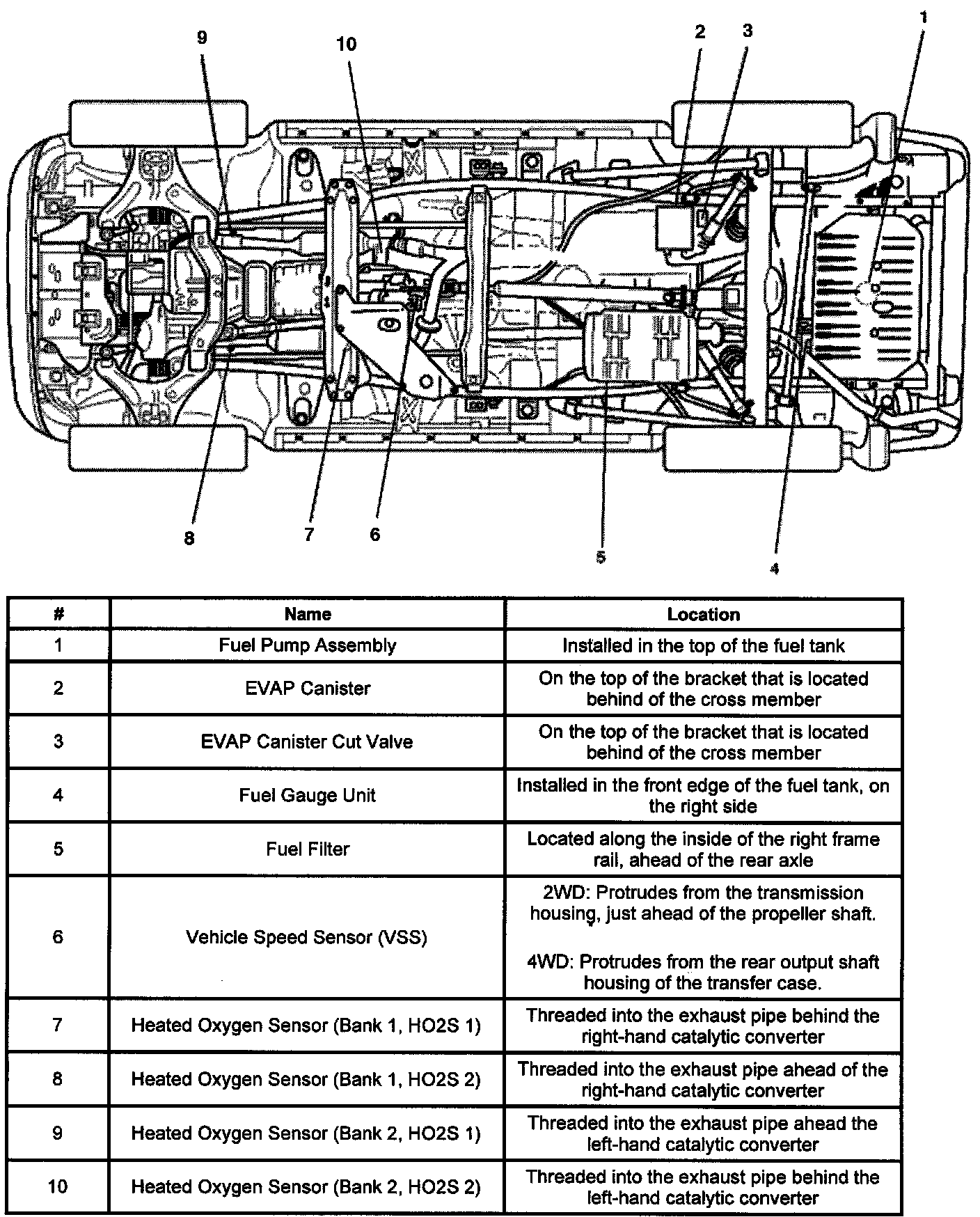 9 10 2 3 1

8 7 6 5 4

| # | Name | Location |
|---|---|---|
| 1 | Fuel Pump Assembly | Installed in the top of the fuel tank |
| 2 | EVAP Canister | On the top of the bracket that is located behind of the cross member |
| 3 | EVAP Canister Cut Valve | On the top of the bracket that is located behind of the cross member |
| 4 | Fuel Gauge Unit | Installed in the front edge of the fuel tank, on the right side |
| 5 | Fuel Filter | Located along the inside of the right frame rail, ahead of the rear axle |
| 6 | Vehicle Speed Sensor (VSS) | 2WD: Protrudes from the transmission housing, just ahead of the propeller shaft. 4WD: Protrudes from the rear output shaft housing of the transfer case. |
| 7 | Heated Oxygen Sensor (Bank 1, HO2S 1) | Threaded into the exhaust pipe behind the right-hand catalytic converter |
| 8 | Heated Oxygen Sensor (Bank 1, HO2S 2) | Threaded into the exhaust pipe ahead of the right-hand catalytic converter |
| 9 | Heated Oxygen Sensor (Bank 2, HO2S 1) | Threaded into the exhaust pipe ahead the left-hand catalytic converter |
| 10 | Heated Oxygen Sensor (Bank 2, HO2S 2) | Threaded into the exhaust pipe behind the left-hand catalytic converter |