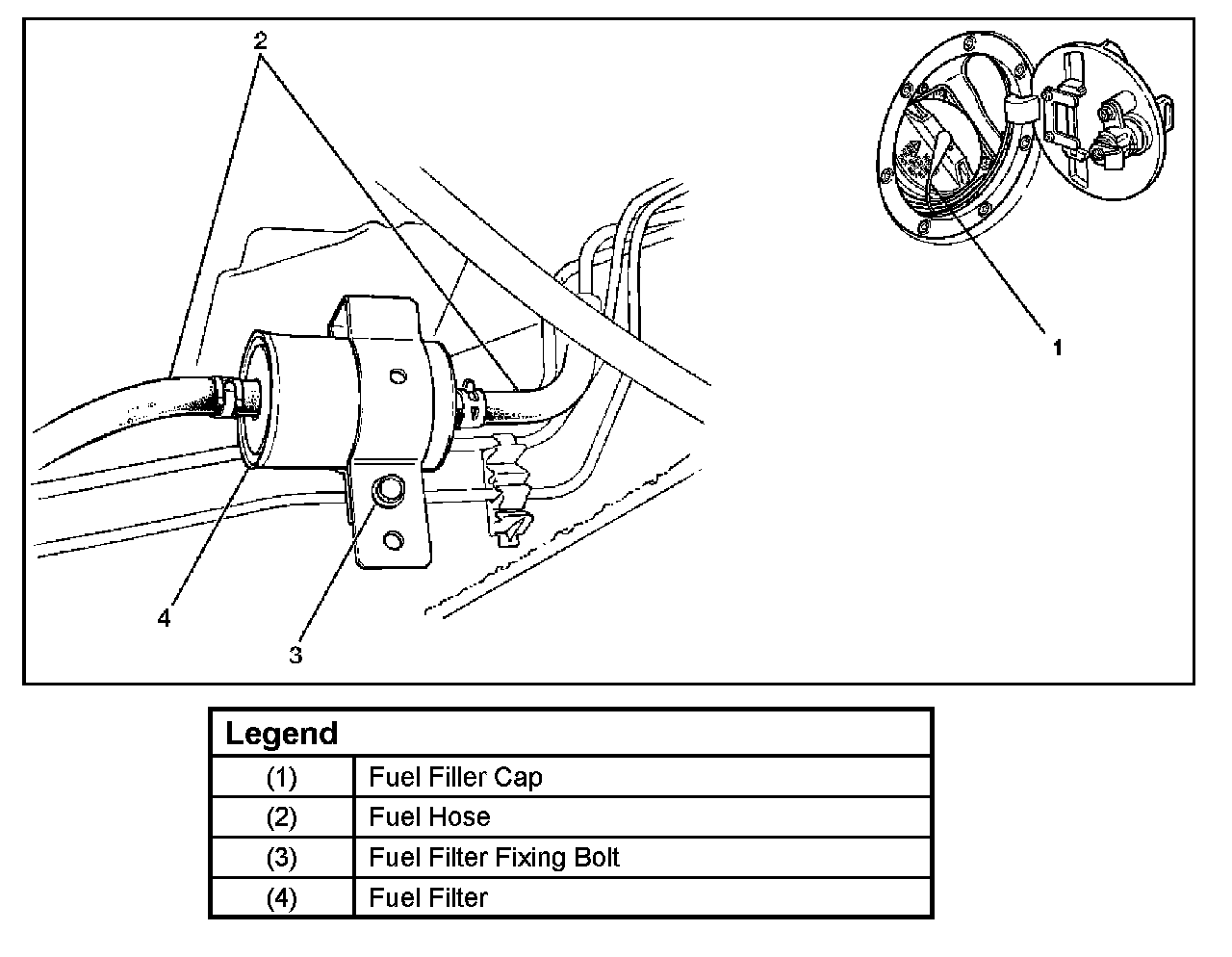 2

1

4

3

| Legend | |
|---|---|
| (1) | Fuel Filler Cap |
| (2) | Fuel Hose |
| (3) | Fuel Filter Fixing Bolt |
| (4) | Fuel Filter |