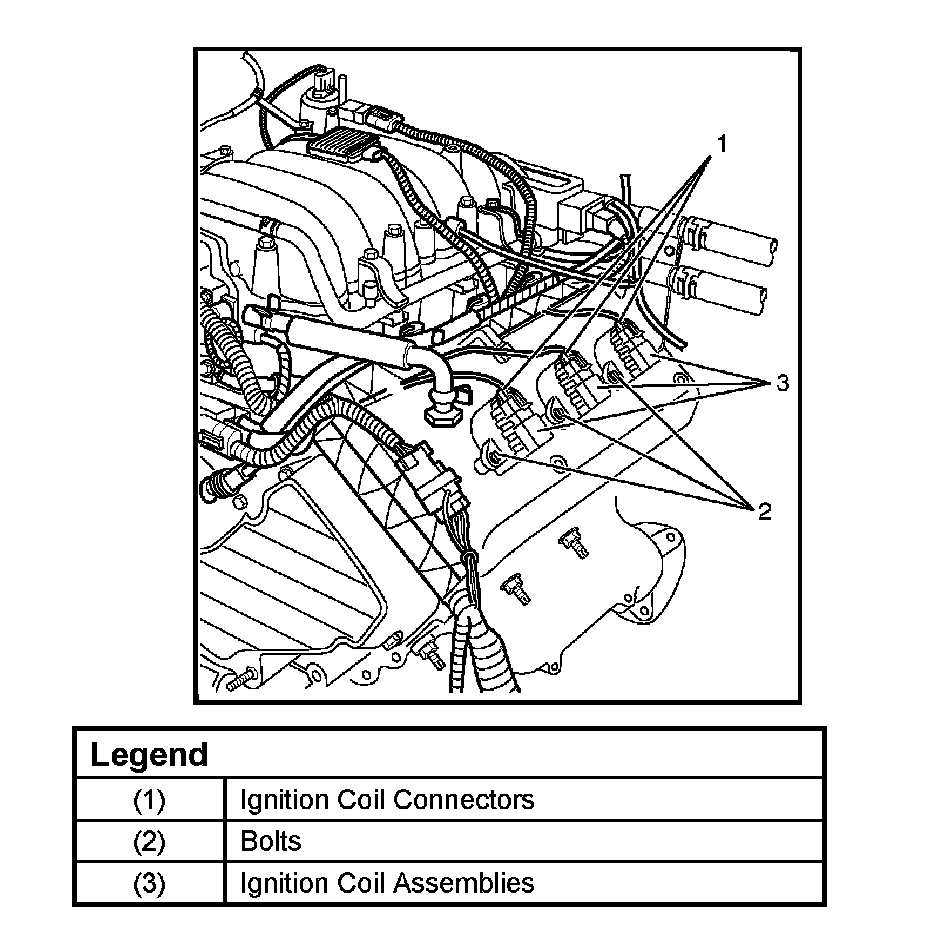 1

3

2

| Legend | |
|---|---|
| (1) | Ignition Coil Connectors |
| (2) | Bolts |
| (3) | Ignition Coil Assemblies |