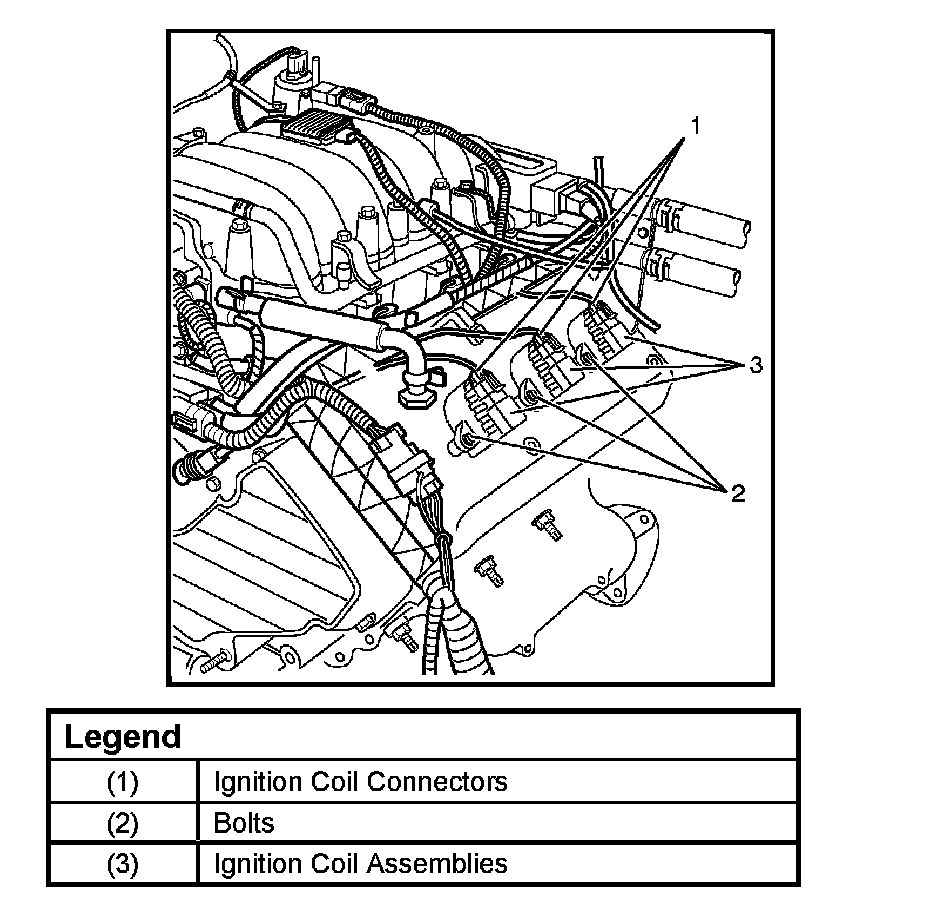 1
3
2

| Legend | |
|---|---|
| (1) | Ignition Coil Connectors |
| (2) | Bolts |
| (3) | Ignition Coil Assemblies |