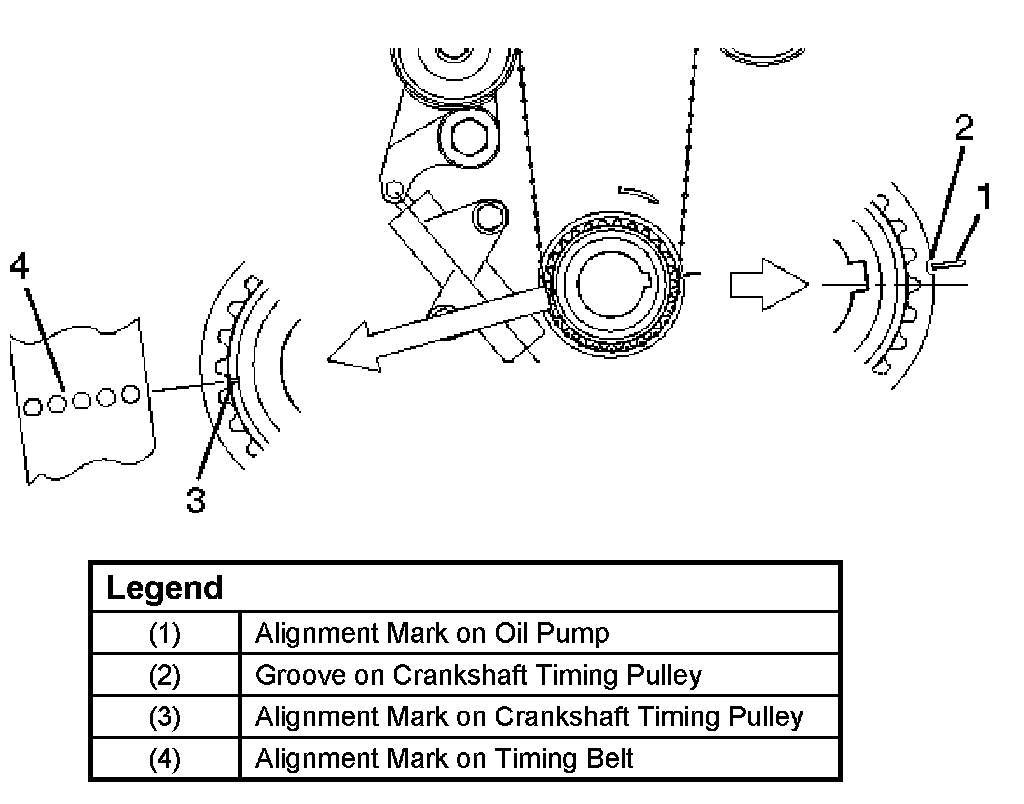 2
1
4
3

| Legend | |
|---|---|
| (1) | Alignment Mark on Oil Pump |
| (2) | Groove on Crankshaft Timing Pulley |
| (3) | Alignment Mark on Crankshaft Timing Pulley |
| (4) | Alignment Mark on Timing Belt |