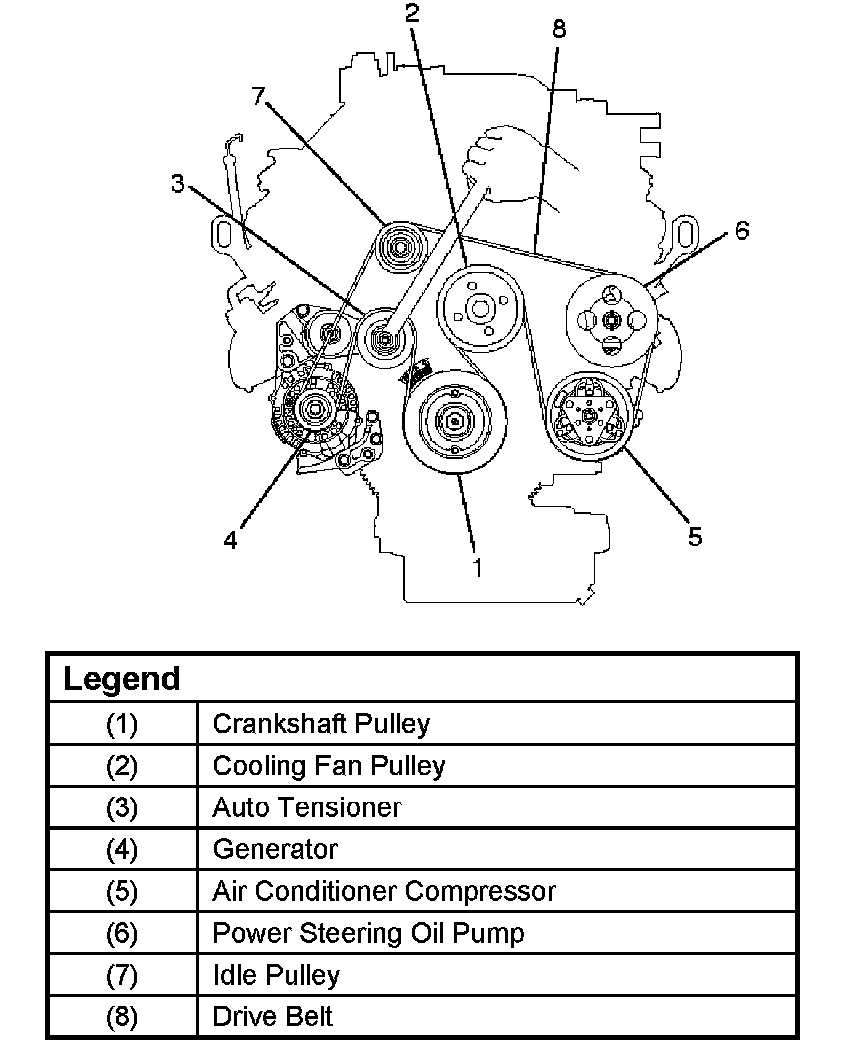 2
8
7
3
6
4
1
5

| Legend | |
|---|---|
| (1) | Crankshaft Pulley |
| (2) | Cooling Fan Pulley |
| (3) | Auto Tensioner |
| (4) | Generator |
| (5) | Air Conditioner Compressor |
| (6) | Power Steering Oil Pump |
| (7) | Idle Pulley |
| (8) | Drive Belt |