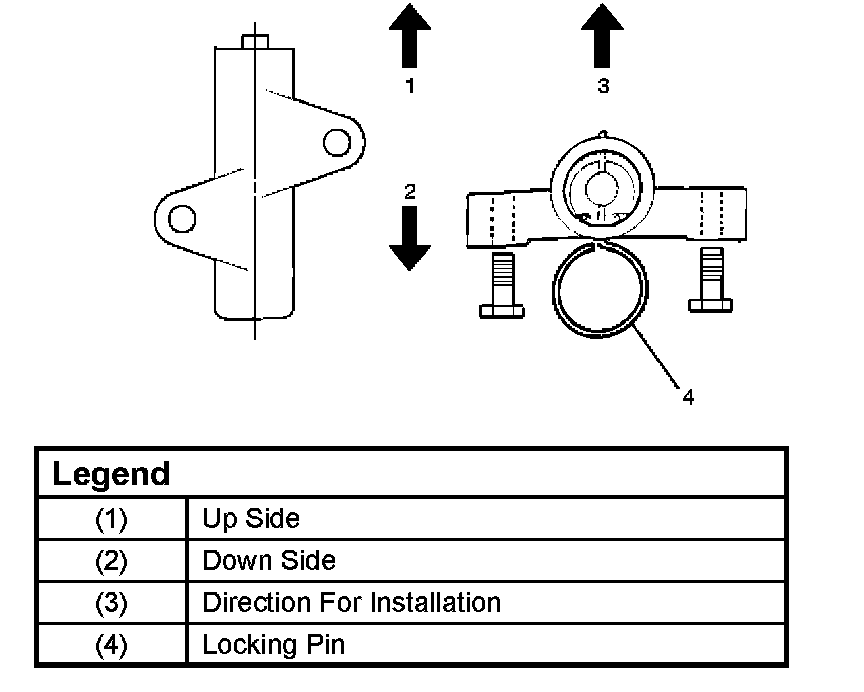 1

3

2

4

| Legend | |
|---|---|
| (1) | Up Side |
| (2) | Down Side |
| (3) | Direction For Installation |
| (4) | Locking Pin |