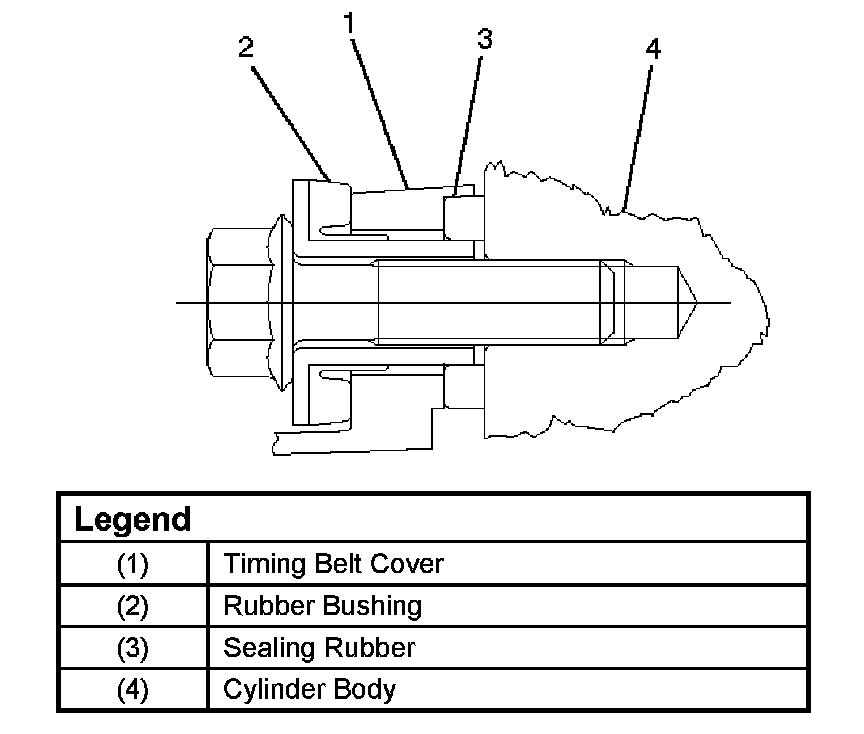 2
1
3
4

| Legend | |
|---|---|
| (1) | Timing Belt Cover |
| (2) | Rubber Bushing |
| (3) | Sealing Rubber |
| (4) | Cylinder Body |