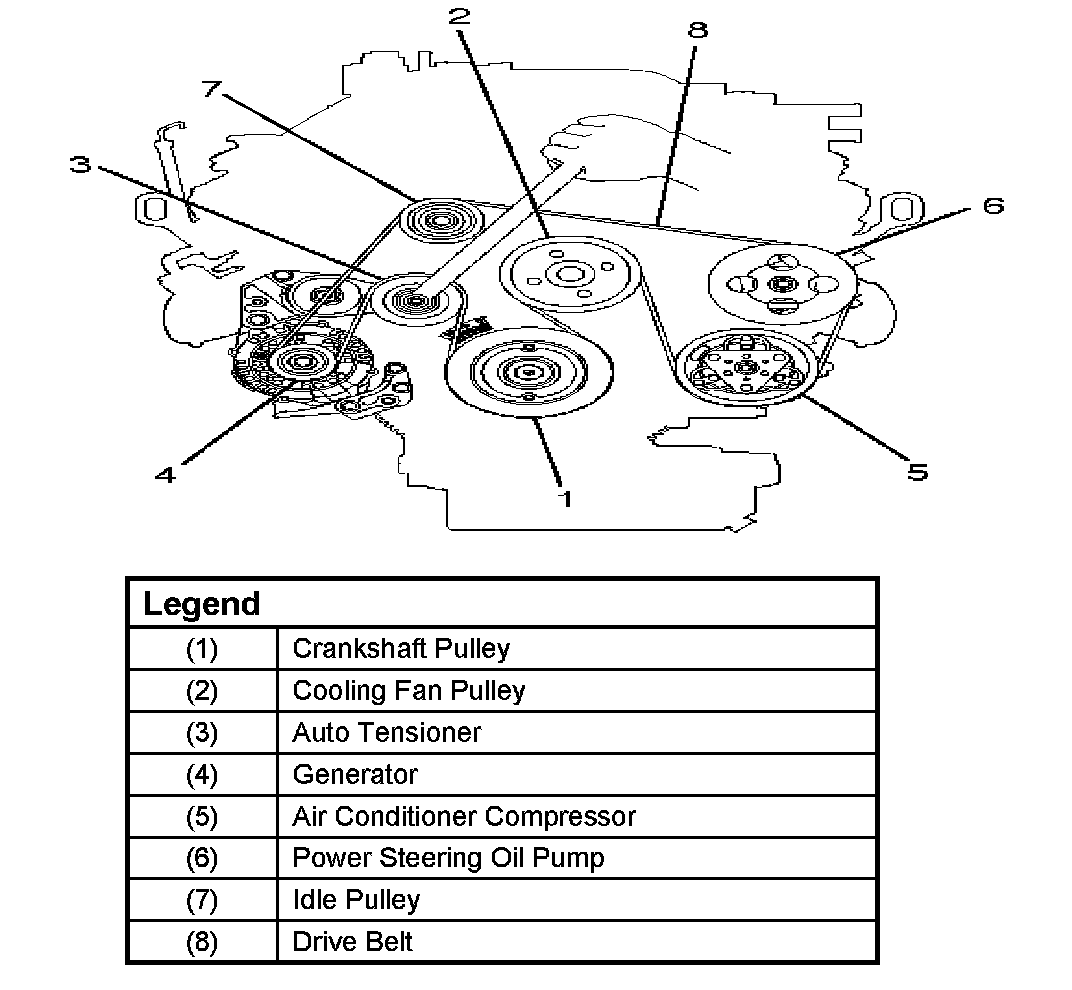 2
8
7
3
6
4
1
5

| Legend | |
|---|---|
| (1) | Crankshaft Pulley |
| (2) | Cooling Fan Pulley |
| (3) | Auto Tensioner |
| (4) | Generator |
| (5) | Air Conditioner Compressor |
| (6) | Power Steering Oil Pump |
| (7) | Idle Pulley |
| (8) | Drive Belt |