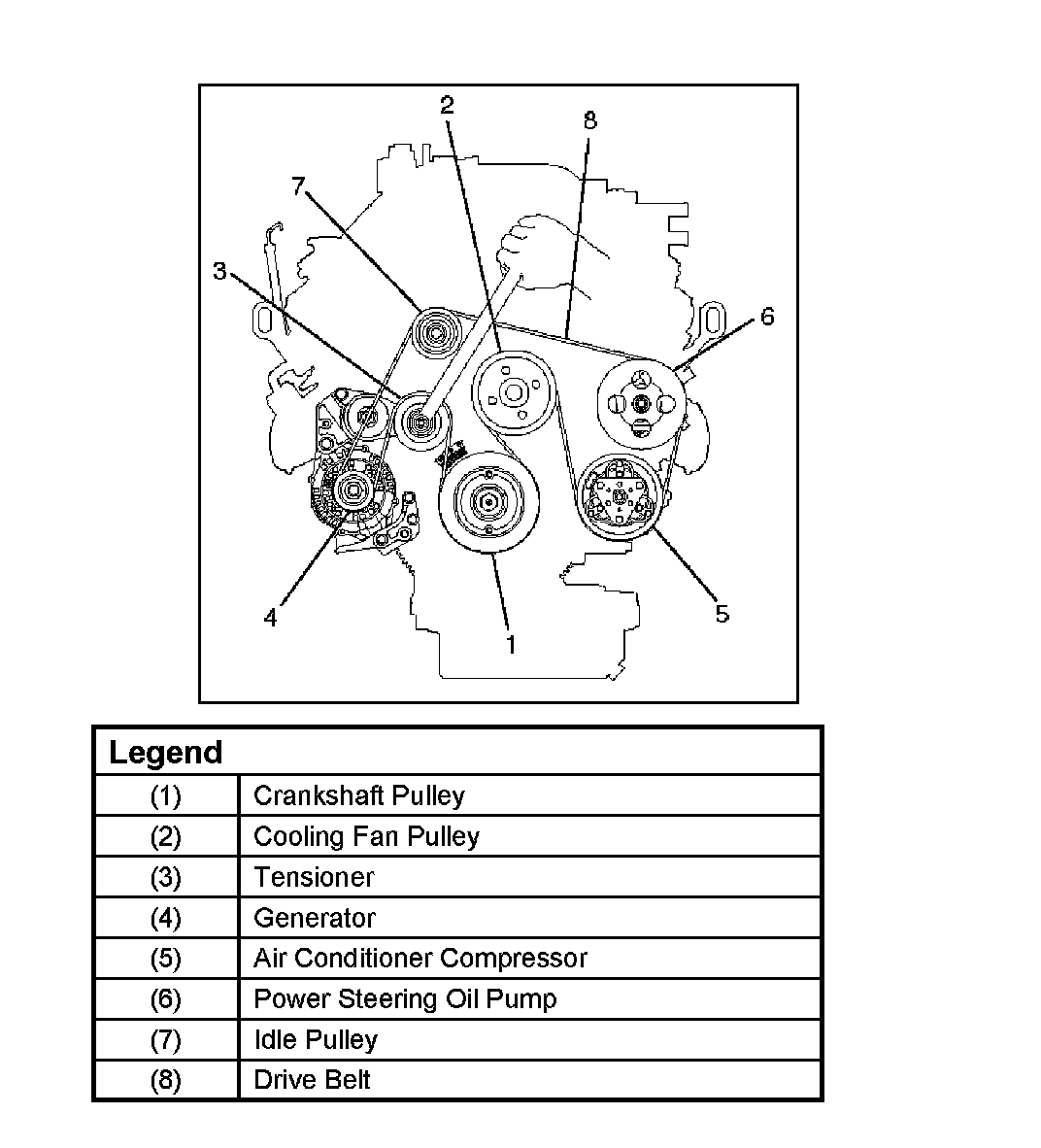 2
8
7
3
6
4
1
5

| Legend | |
|---|---|
| (1) | Crankshaft Pulley |
| (2) | Cooling Fan Pulley |
| (3) | Tensioner |
| (4) | Generator |
| (5) | Air Conditioner Compressor |
| (6) | Power Steering Oil Pump |
| (7) | Idle Pulley |
| (8) | Drive Belt |