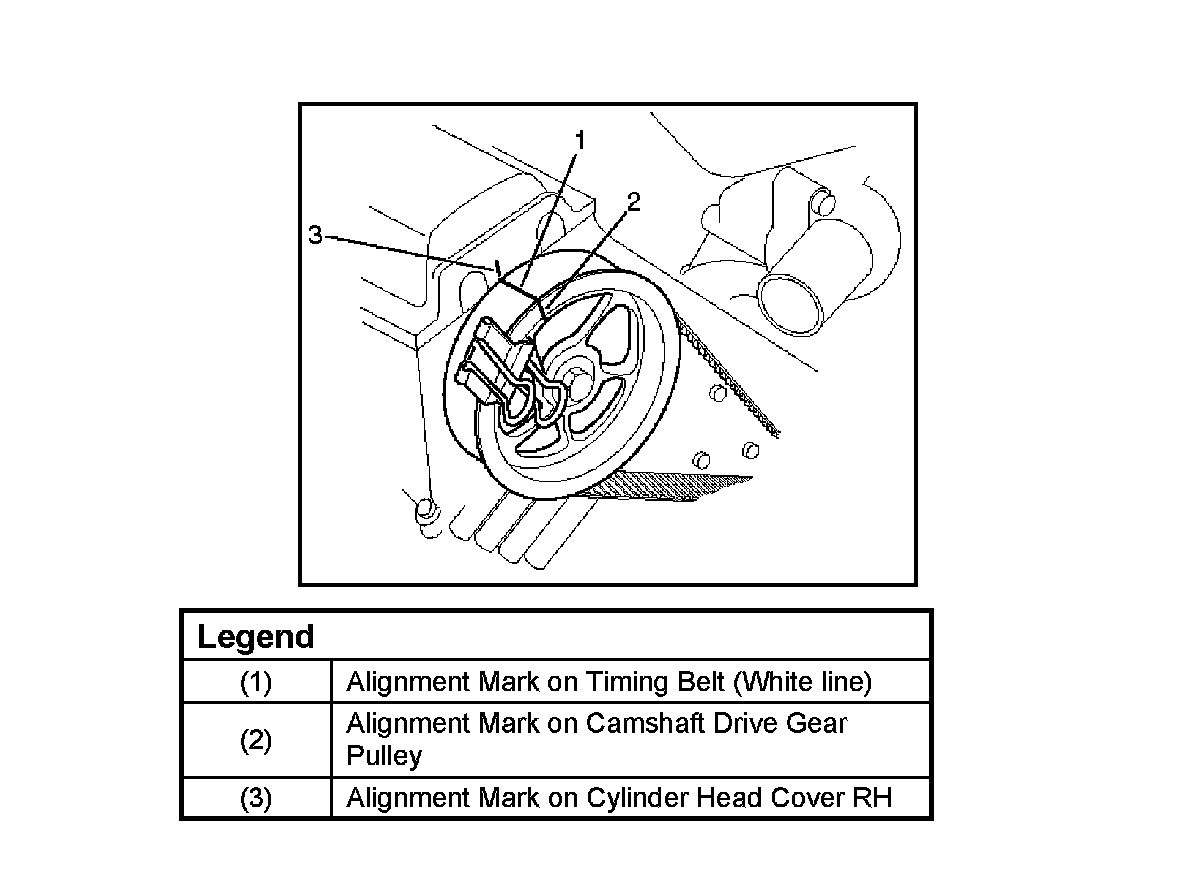 1
2
3

| Legend | |
|---|---|
| (1) | Alignment Mark on Timing Belt (White line) |
| (2) | Alignment Mark on Camshaft Drive Gear Pulley |
| (3) | Alignment Mark on Cylinder Head Cover RH |