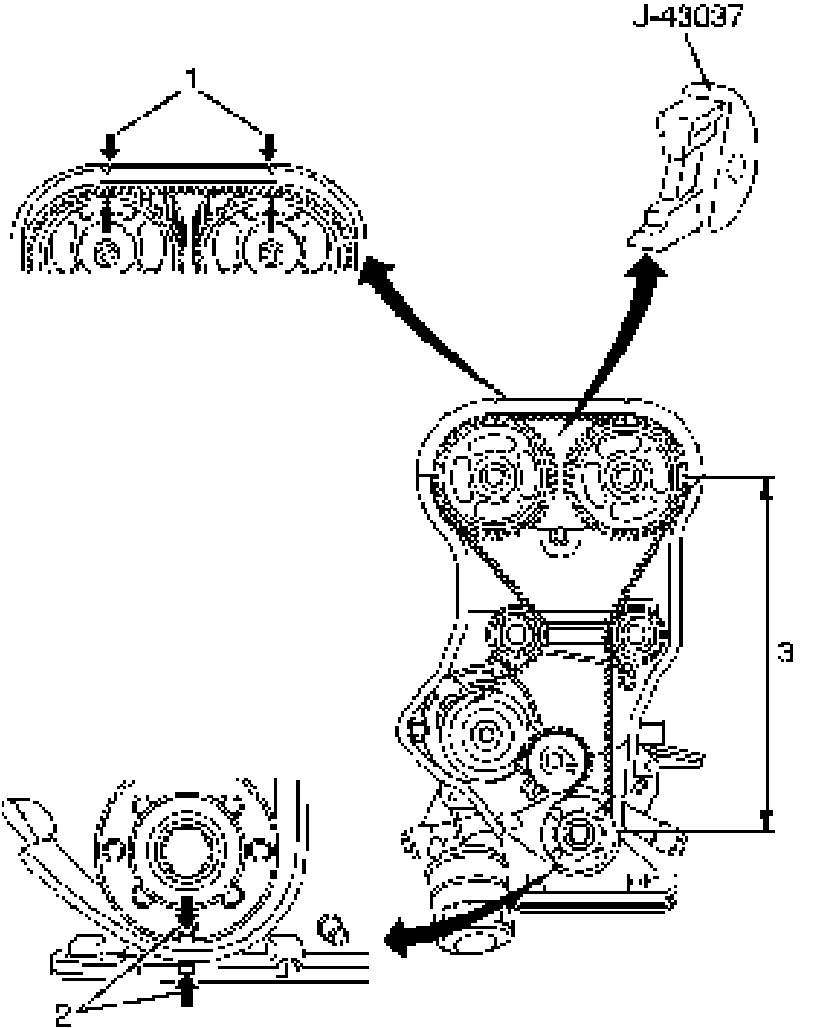 J-43037

1

3

2