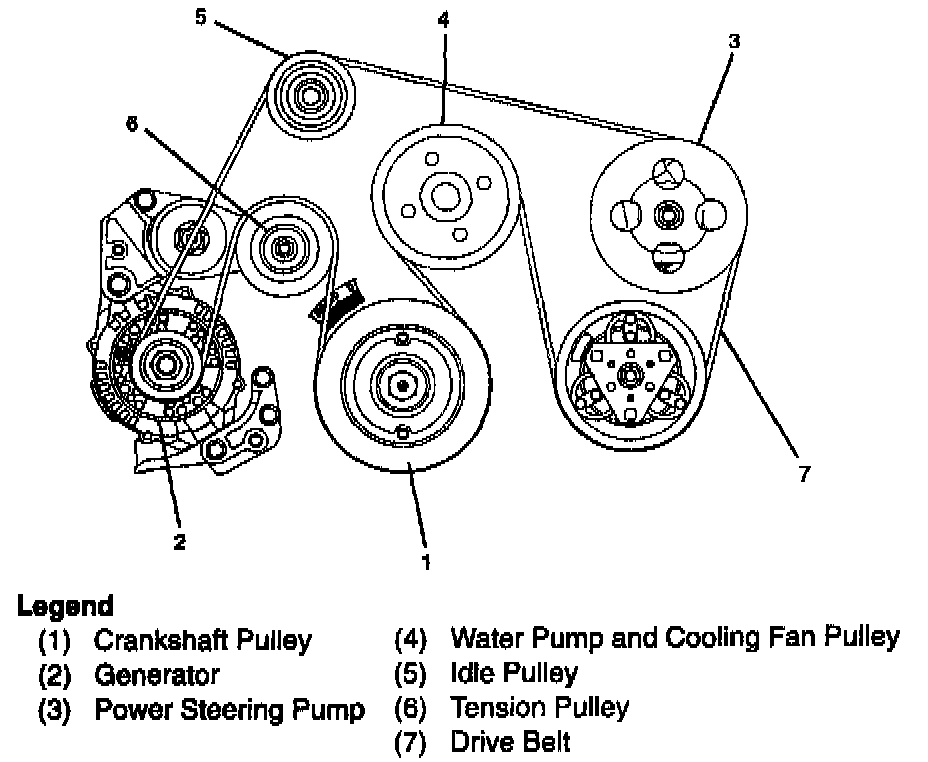 5
4
3
6
7
2
1

Legend
(1) Crankshaft Pulley
(2) Generator
(3) Power Steering Pump
(4) Water Pump and Cooling Fan Pulley
(5) Idle Pulley
(6) Tension Pulley
(7) Drive Belt