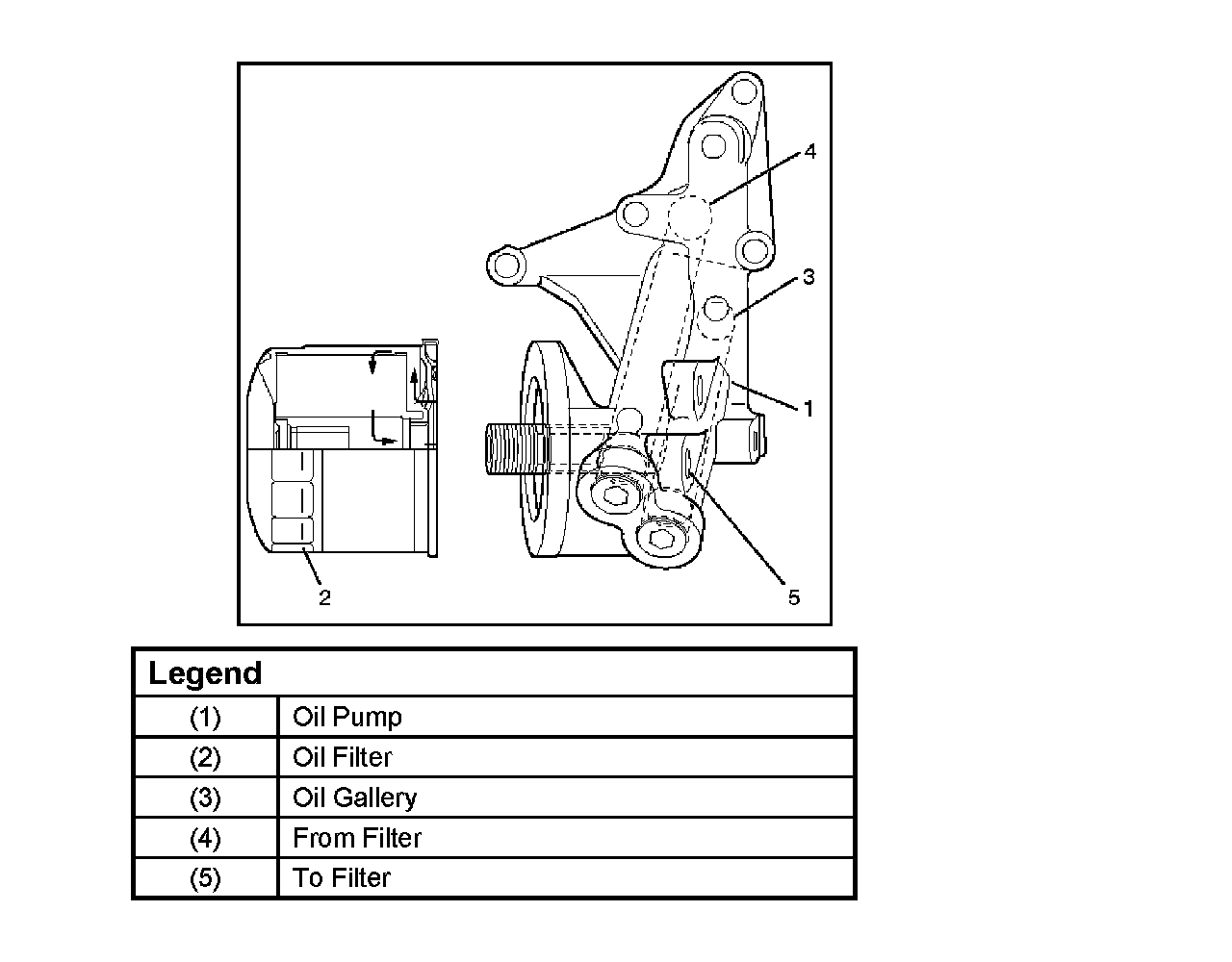 4
3
1
2
5

| Legend | |
|---|---|
| (1) | Oil Pump |
| (2) | Oil Filter |
| (3) | Oil Gallery |
| (4) | From Filter |
| (5) | To Filter |