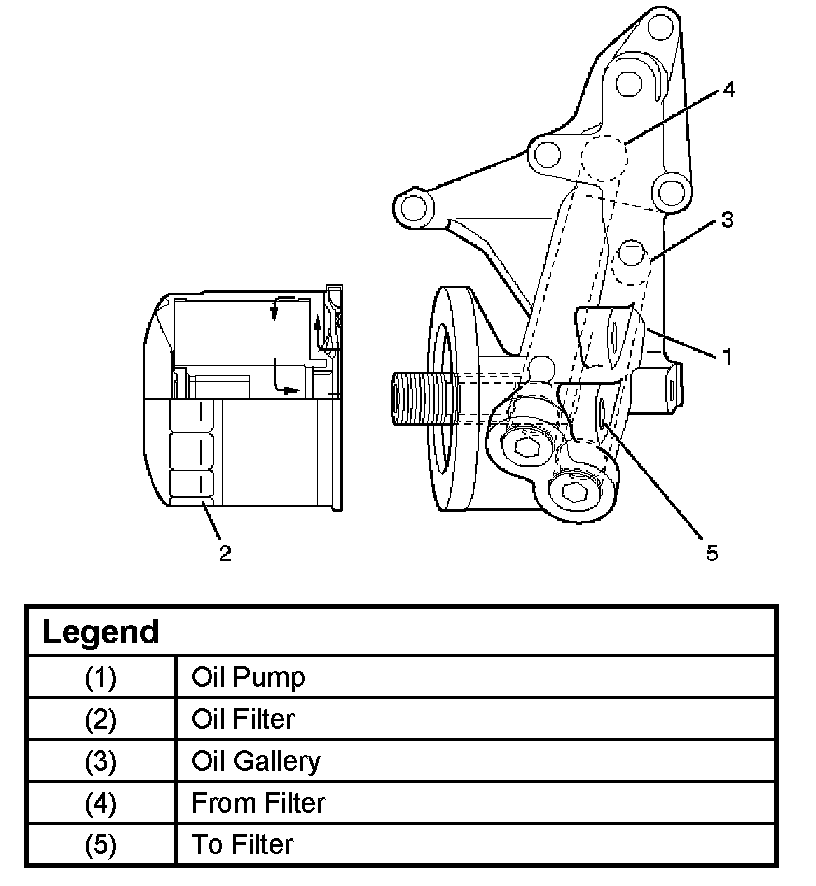 4

3

1

2

5

| Legend | |
|---|---|
| (1) | Oil Pump |
| (2) | Oil Filter |
| (3) | Oil Gallery |
| (4) | From Filter |
| (5) | To Filter |