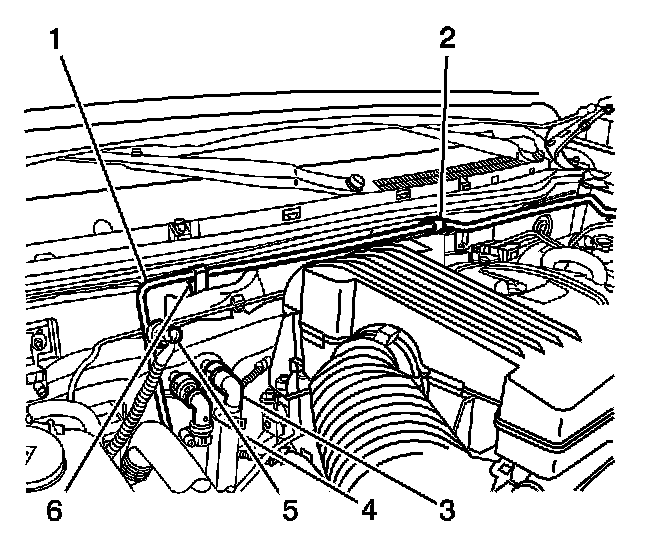 1
2
6
5
4
3