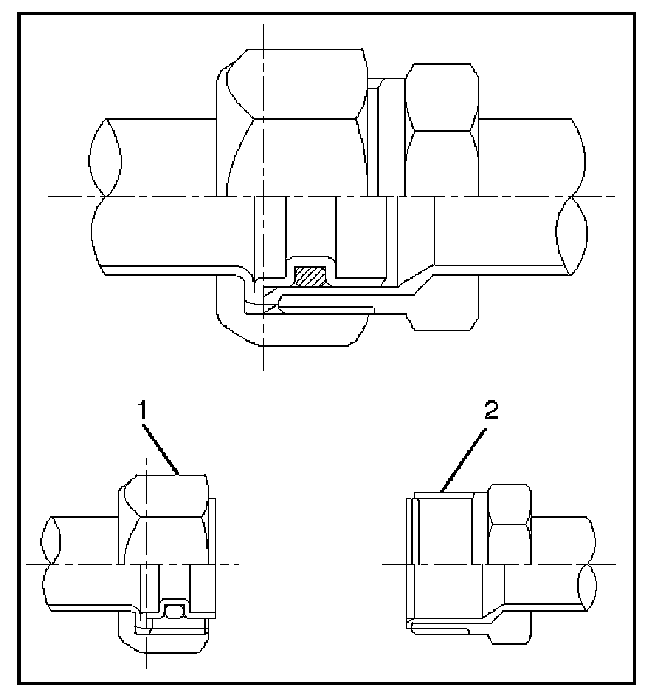 1

2