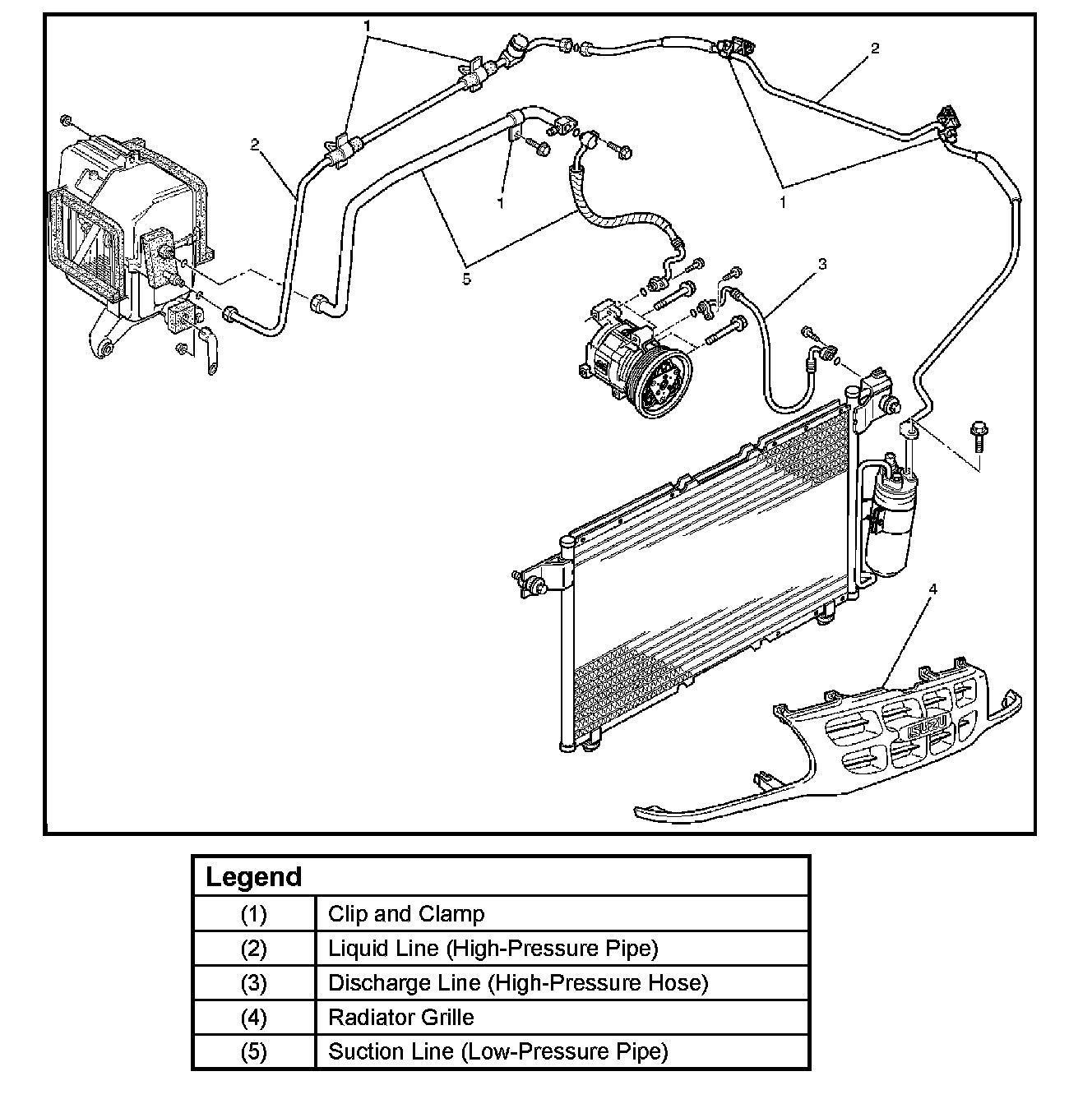 1
2
2
1
1
5
3
4
ISUZU

| Legend | |
|---|---|
| (1) | Clip and Clamp |
| (2) | Liquid Line (High-Pressure Pipe) |
| (3) | Discharge Line (High-Pressure Hose) |
| (4) | Radiator Grille |
| (5) | Suction Line (Low-Pressure Pipe) |