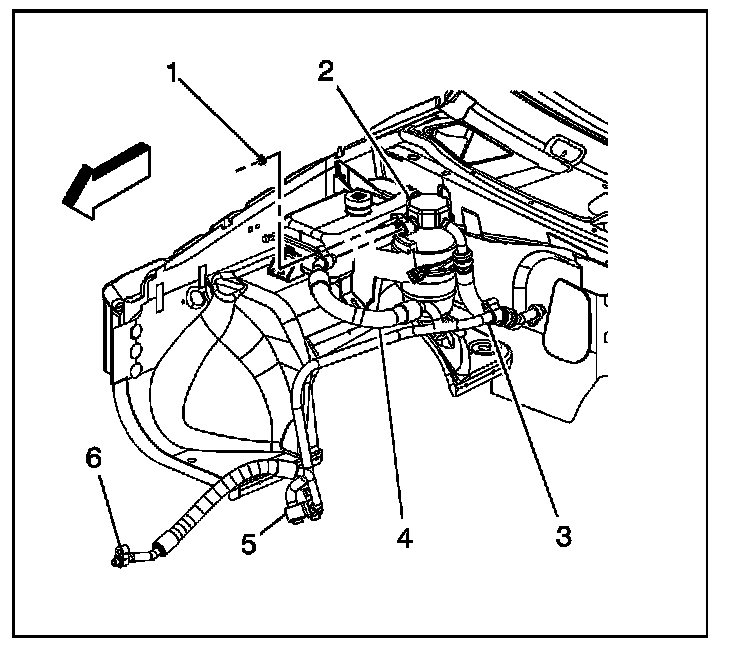 1
2
6
5
4
3