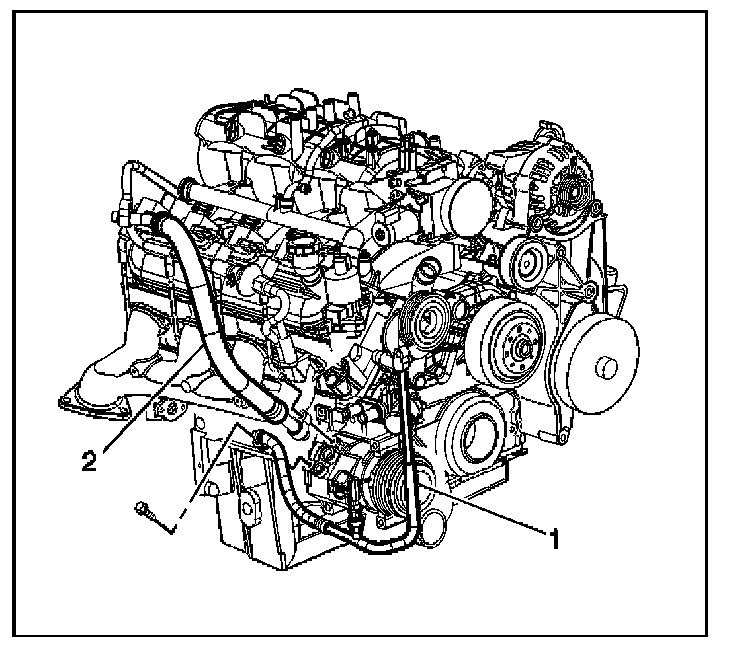 2

1