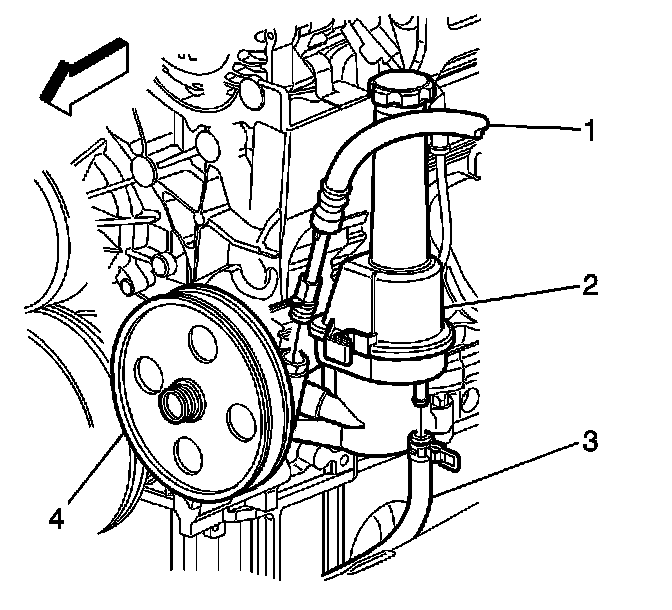 1
2
3
4