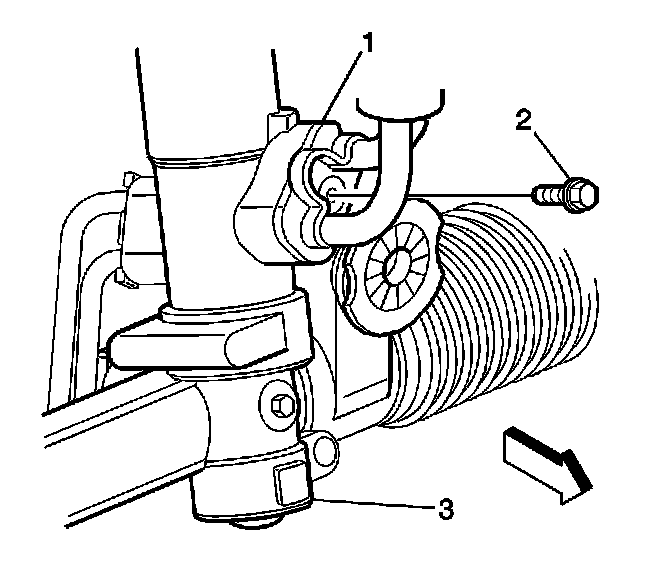 1
2
3