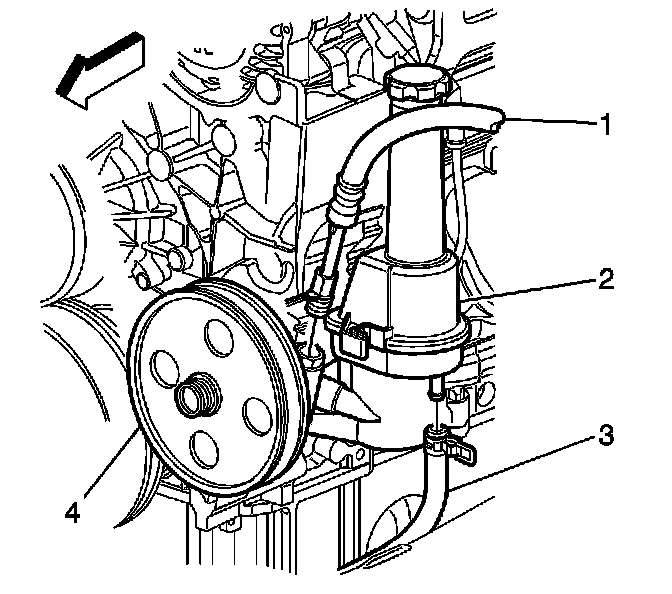 1
2
3
4